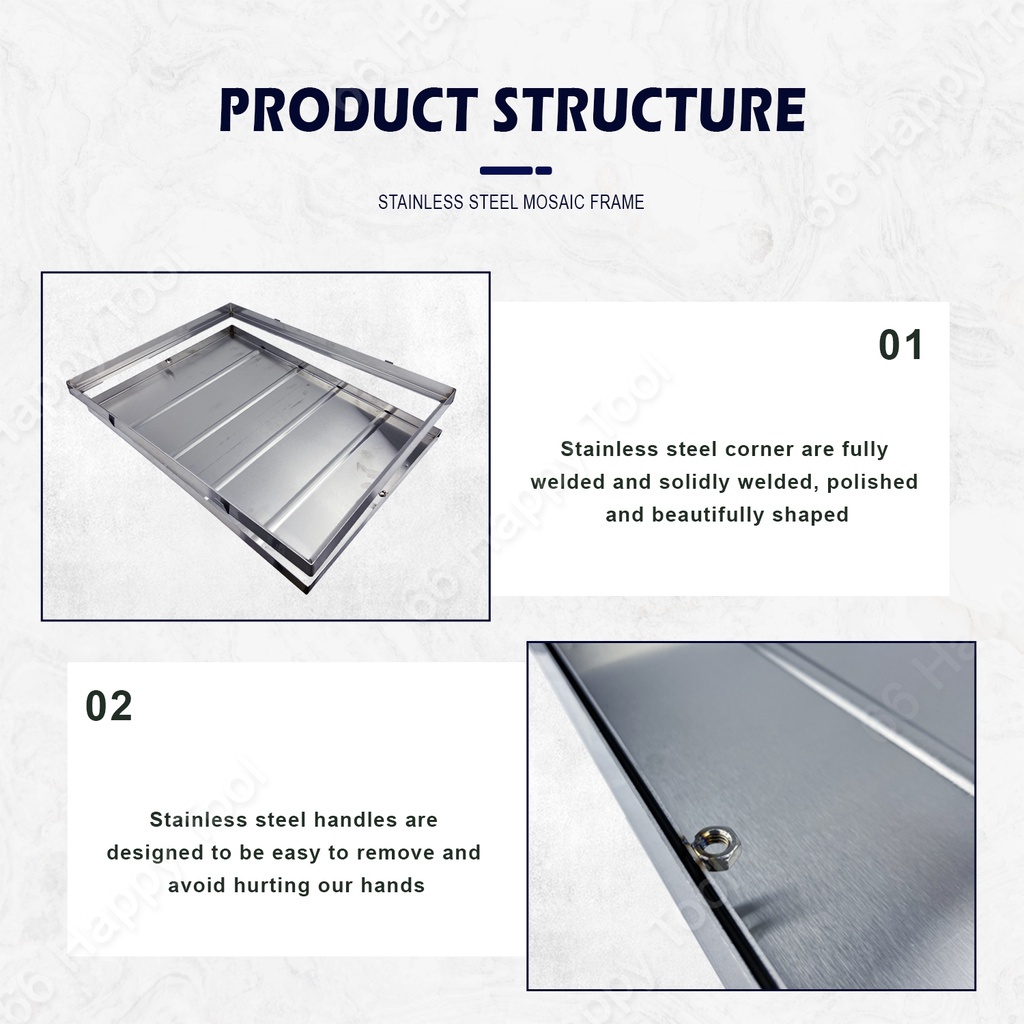 PRODUCT STRUCTURE

STAINLESS STEEL MOSAIC FRAME

01

Stainless steel corner are fully welded and solidly welded, polished and beautifully shaped

02

Stainless steel handles are designed to be easy to remove and avoid hurting our hands

66 Happy Tool