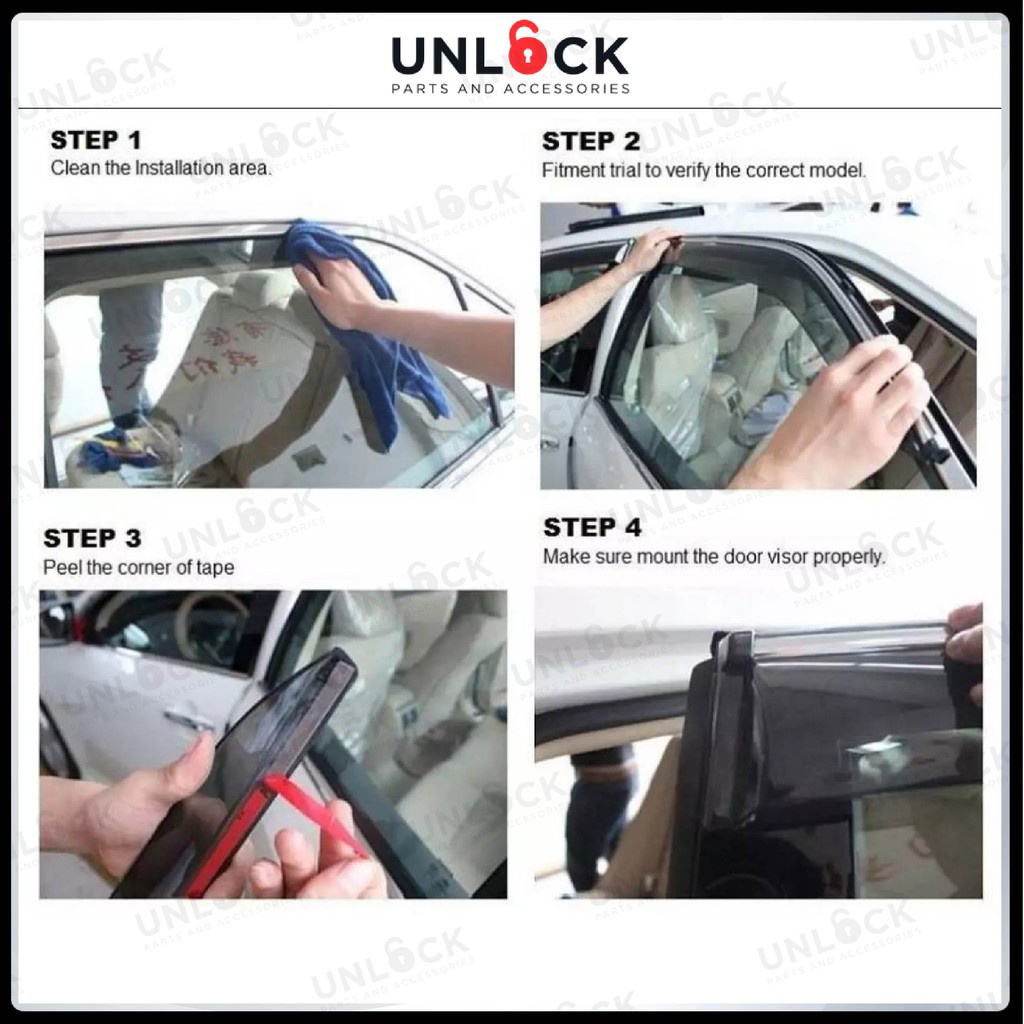 UNLOCK
PARTS AND ACCESSORIES

STEP 1
Clean the Installation area.

STEP 2
Fitment trial to verify the correct model.

STEP 3
Peel the corner of tape

STEP 4
Make sure mount the door visor properly.