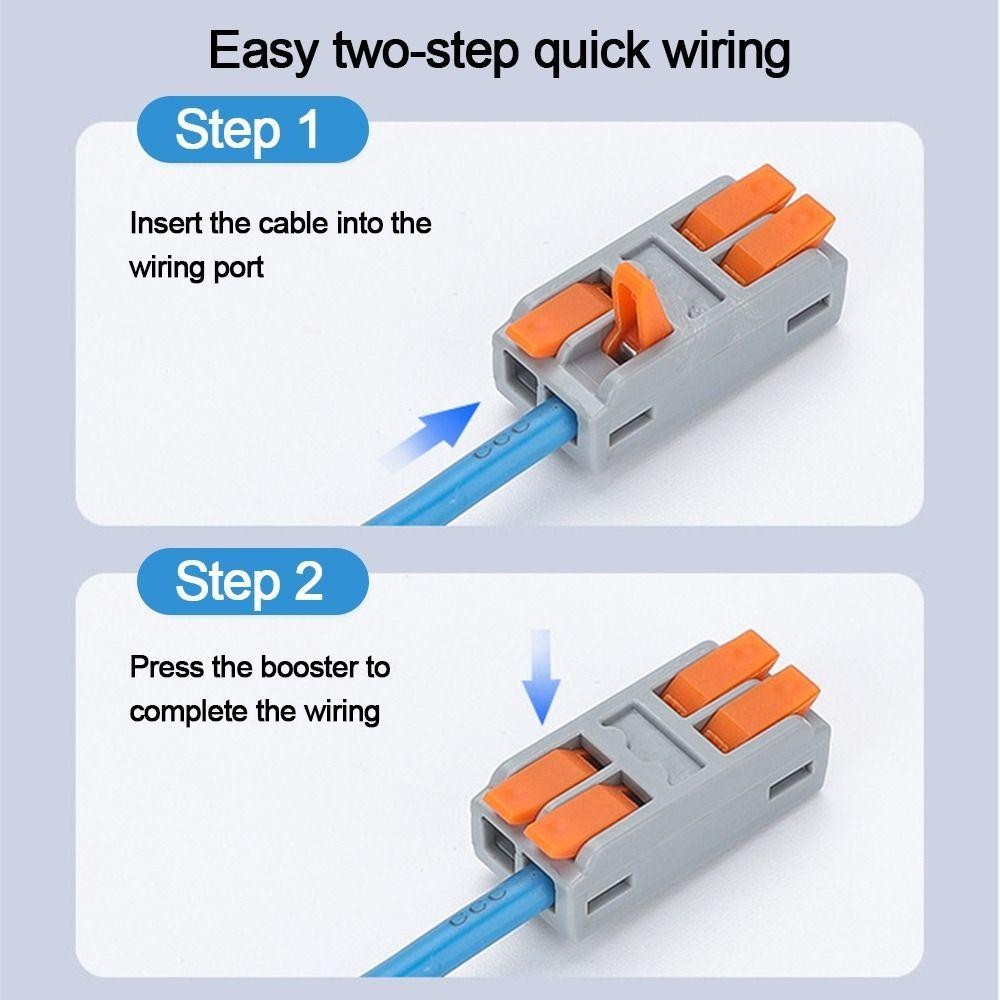 Easy two-step quick wiring

Step 1

Insert the cable into the wiring port

Step 2

Press the booster to complete the wiring