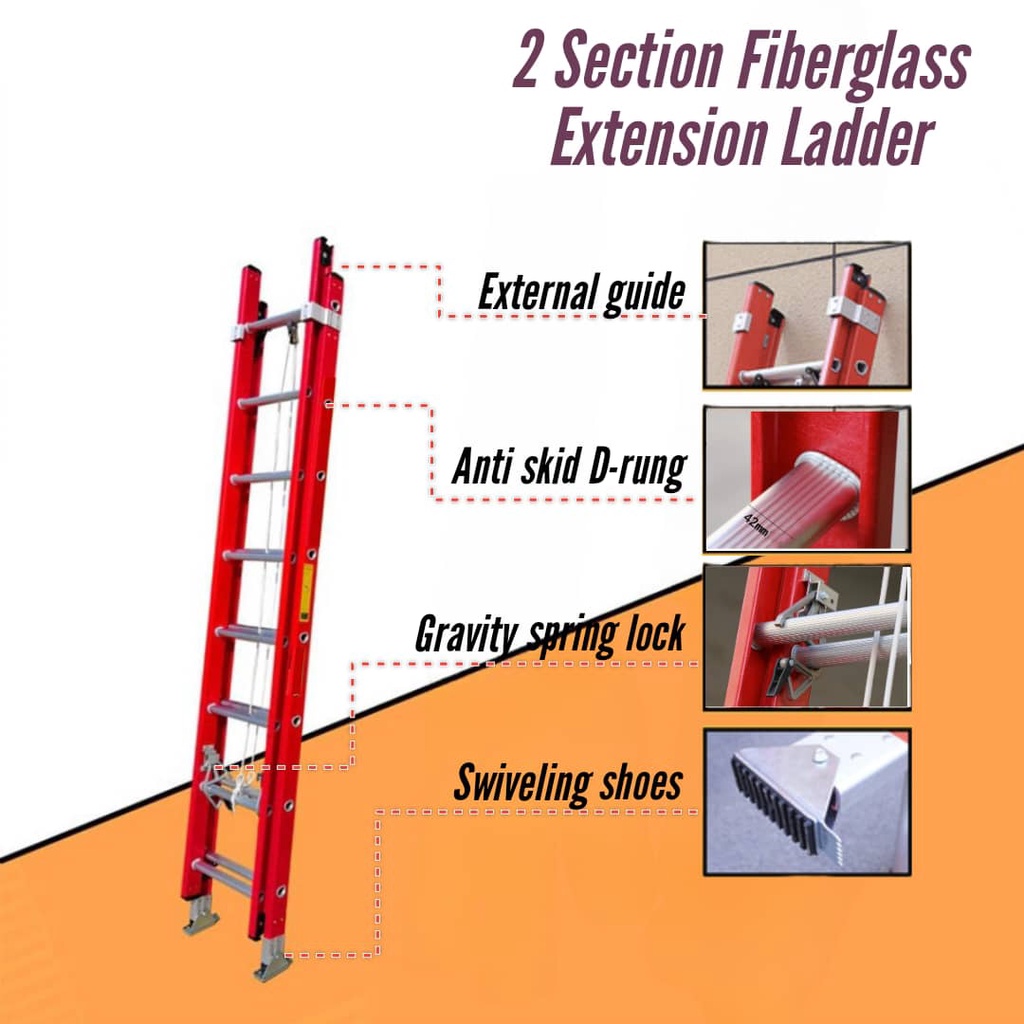 2 Section Fiberglass Extension Ladder

External guide

Anti skid D-rung

42mm

Gravity spring lock

Swiveling shoes