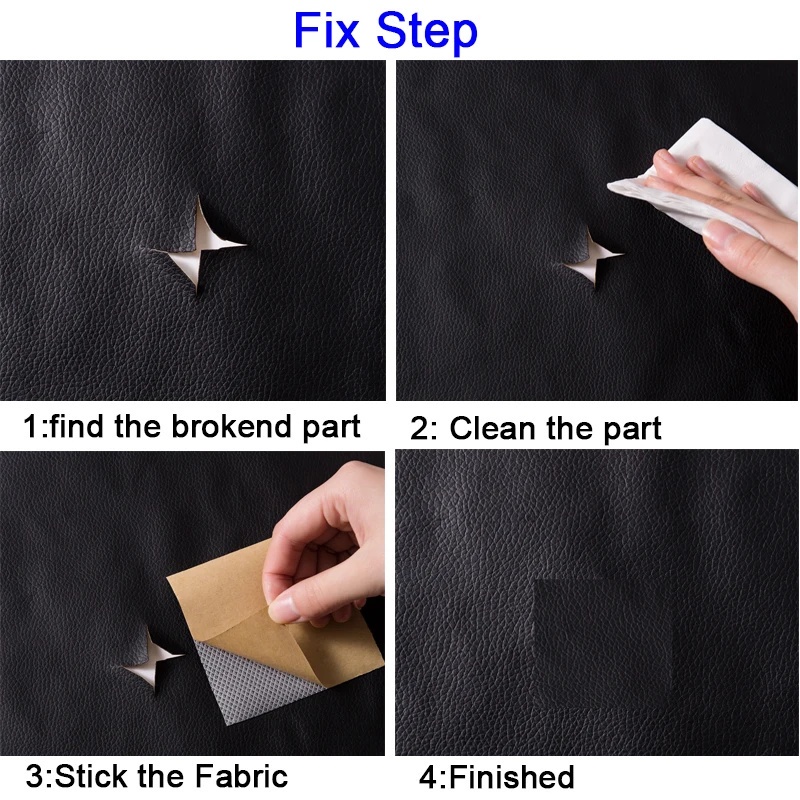 Fix Step

1:find the brokend part

2: Clean the part

3:Stick the Fabric

4:Finished