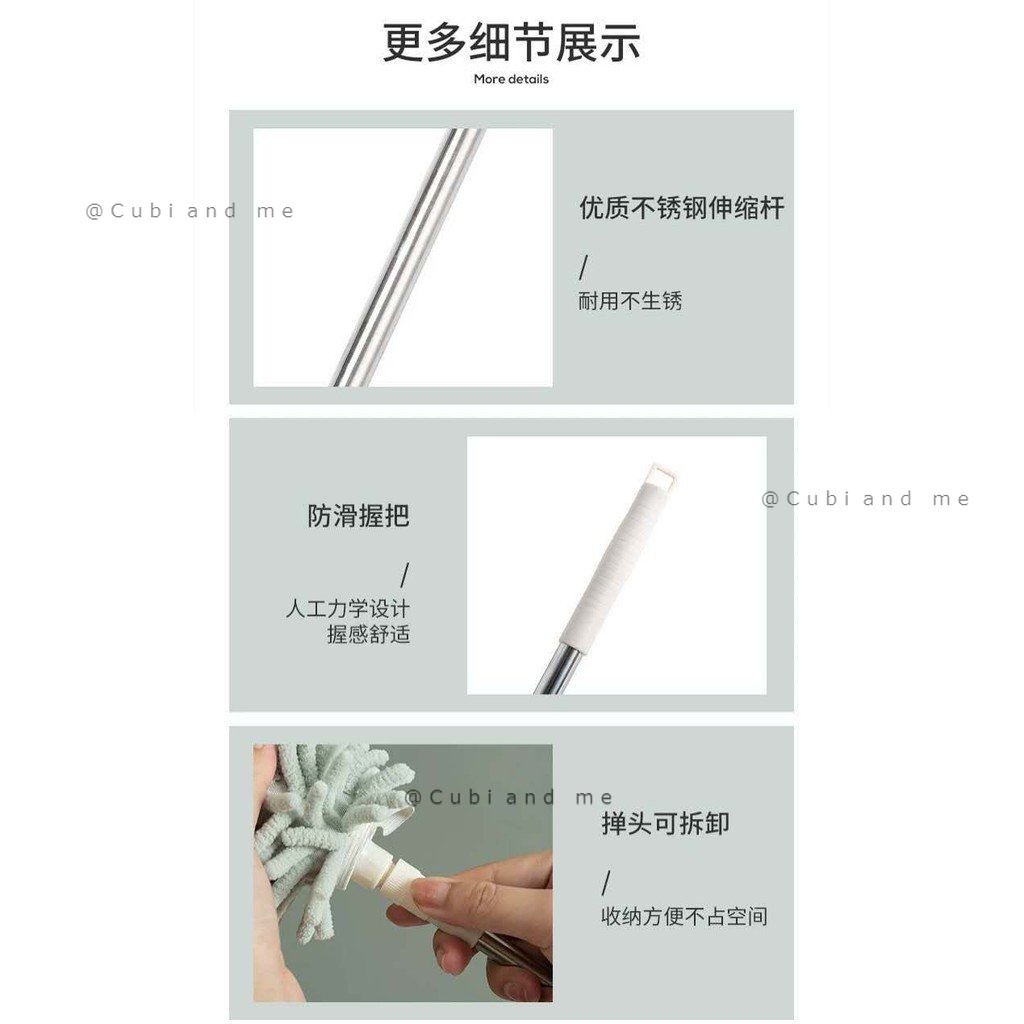 更多细节展示
More details

@Cubi and me

优质不锈钢伸缩杆
/
耐用不生锈

防滑握把
/
人工力学设计
握感舒适

@Cubi and me

@Cubi and me

掸头可拆卸
/
收纳方便不占空间