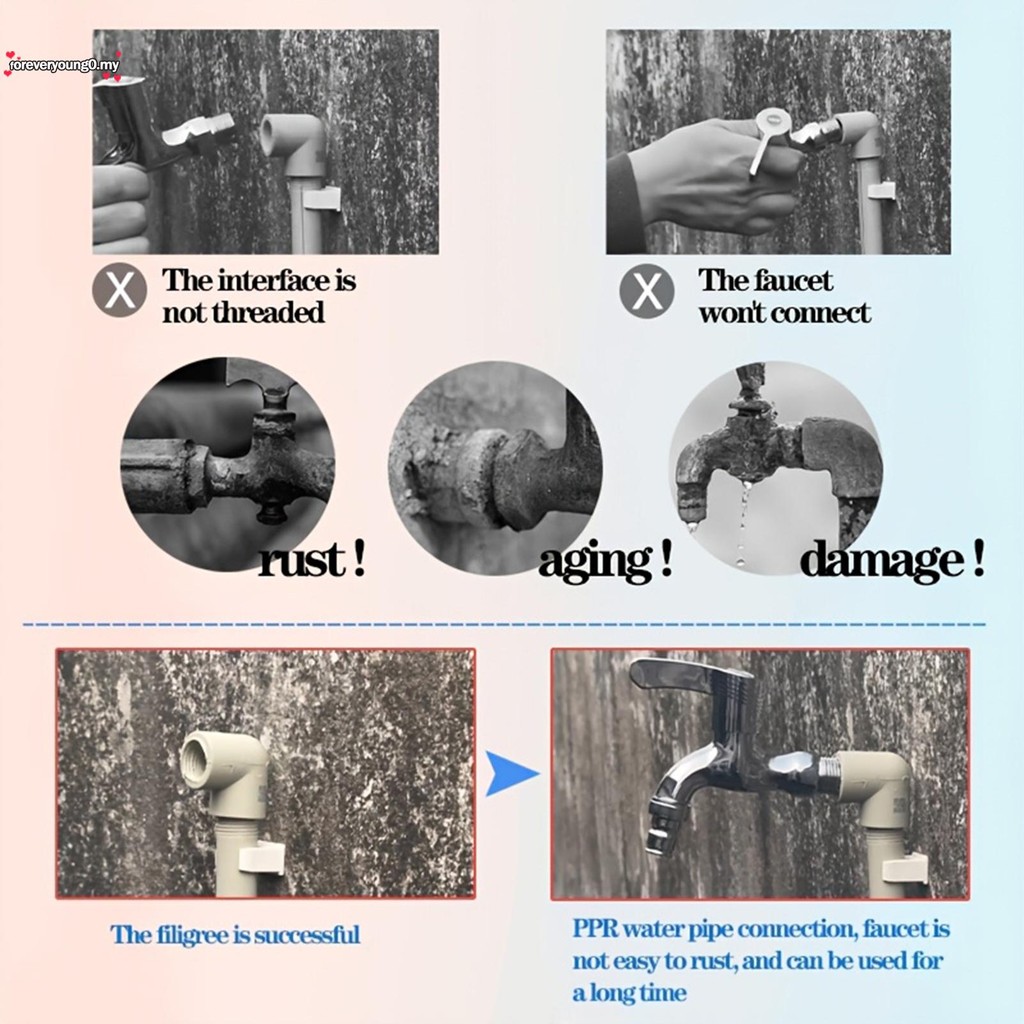 foreveryoung0.my

X The interface is not threaded

X The faucet won't connect

rust !

aging !

damage !

The filigree is successful

PPR water pipe connection, faucet is not easy to rust, and can be used for a long time