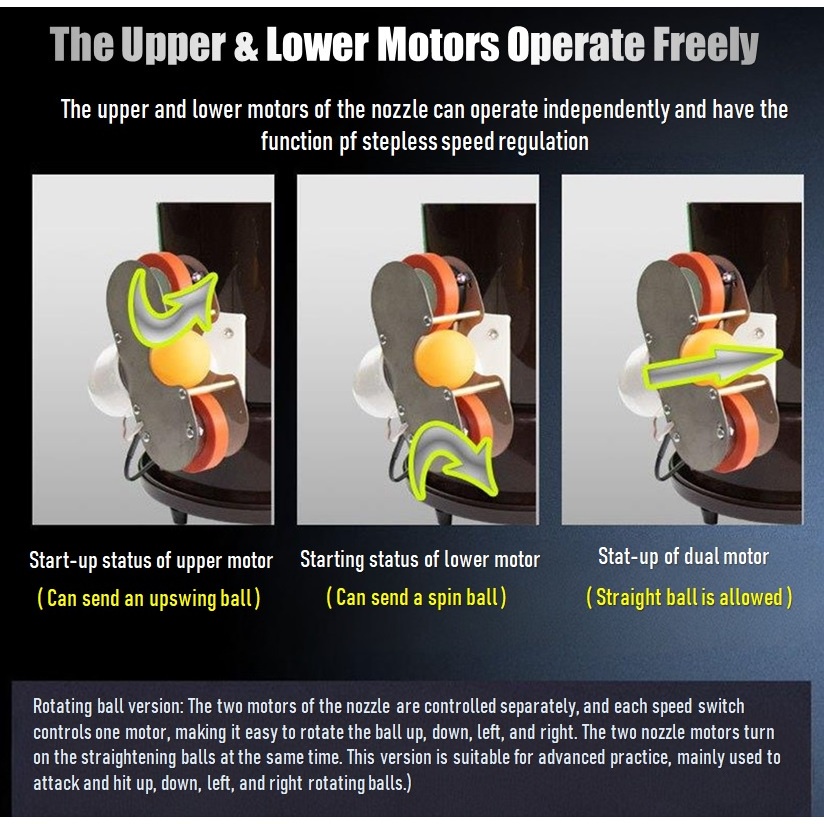 The Upper & Lower Motors Operate Freely

The upper and lower motors of the nozzle can operate independently and have the function pf stepless speed regulation

Start-up status of upper motor
( Can send an upswing ball )

Starting status of lower motor
( Can send a spin ball )

Stat-up of dual motor
( Straight ball is allowed )

Rotating ball version: The two motors of the nozzle are controlled separately, and each speed switch controls one motor, making it easy to rotate the ball up, down, left, and right. The two nozzle motors turn on the straightening balls at the same time. This version is suitable for advanced practice, mainly used to attack and hit up, down, left, and right rotating balls.)