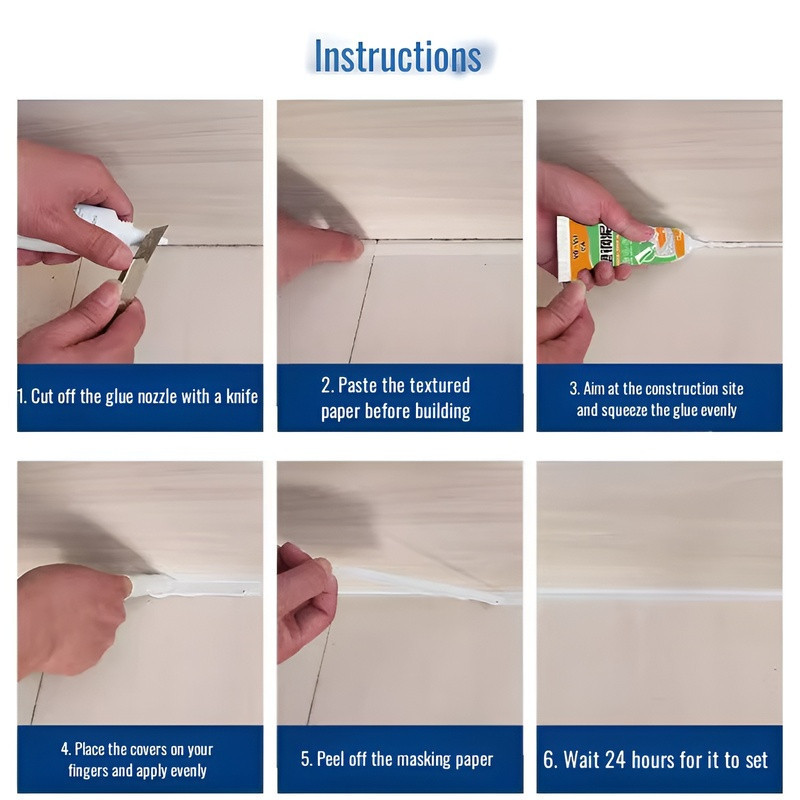 Instructions

1. Cut off the glue nozzle with a knife

2. Paste the textured paper before building

3. Aim at the construction site and squeeze the glue evenly

4. Place the covers on your fingers and apply evenly

5. Peel off the masking paper

6. Wait 24 hours for it to set