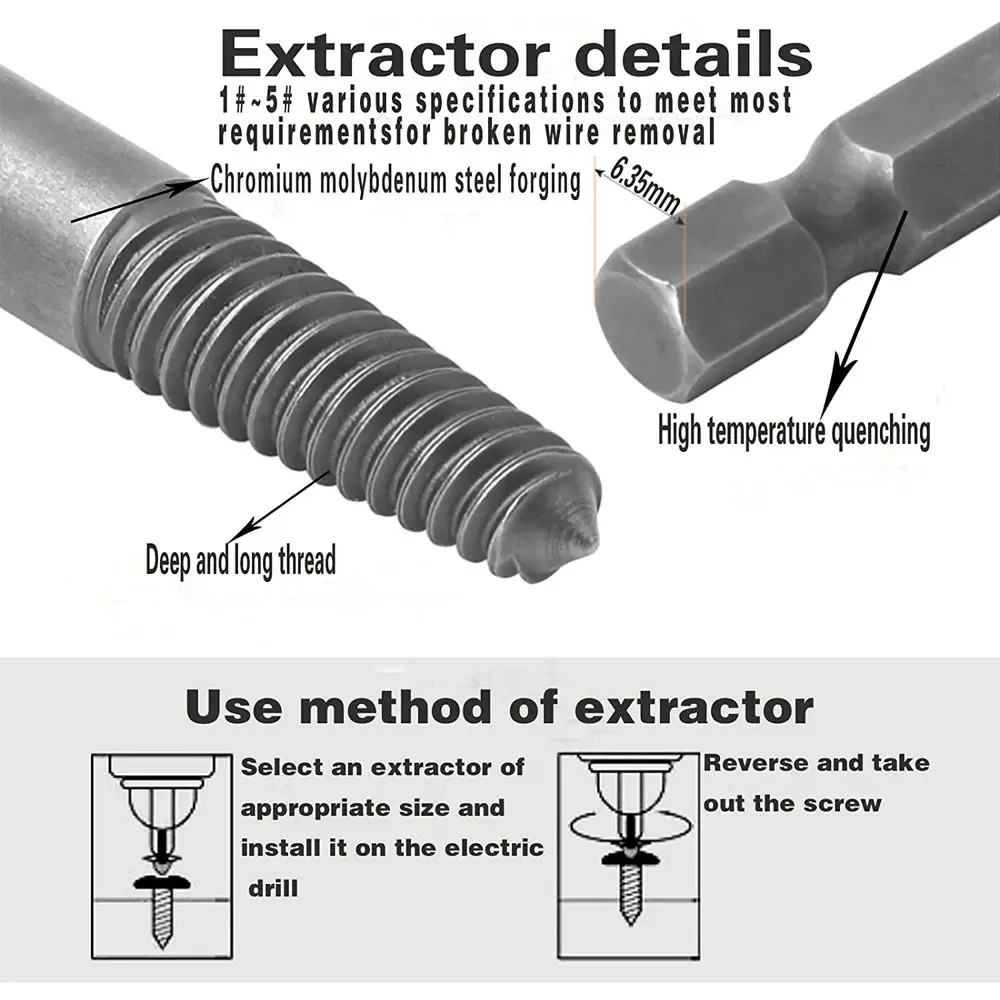 Extractor details

1#~5# various specifications to meet most requirementsfor broken wire removal

Chromium molybdenum steel forging

6.35mm

High temperature quenching

Deep and long thread

Use method of extractor

Select an extractor of appropriate size and install it on the electric drill

Reverse and take out the screw