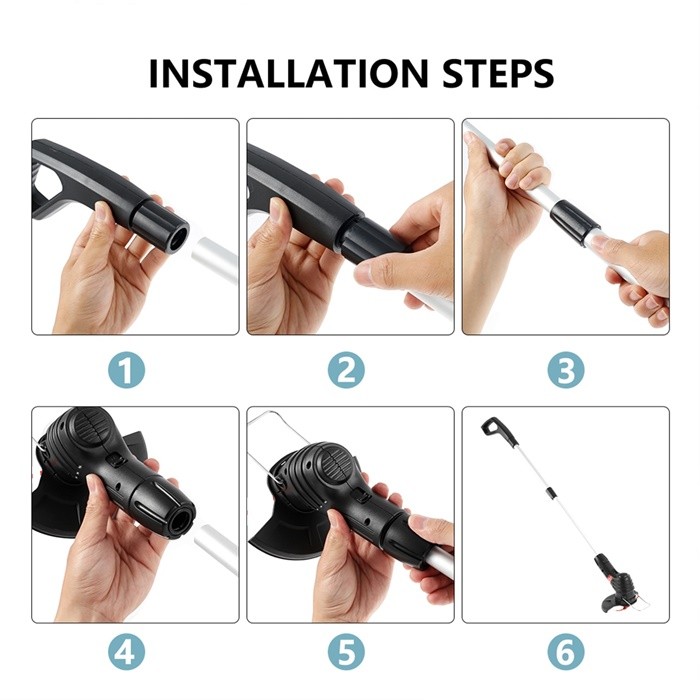 INSTALLATION STEPS

1

2

3

4

5

6