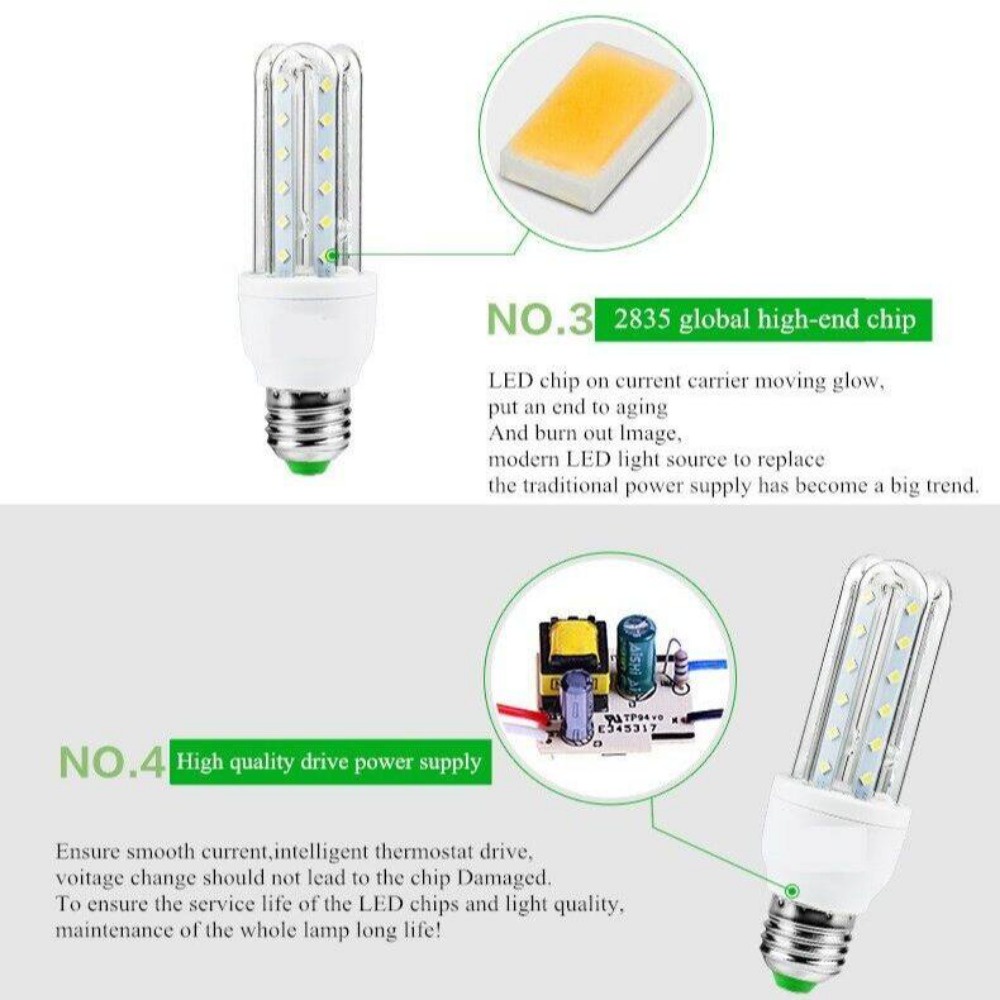 NO.3 2835 global high-end chip

LED chip on current carrier moving glow, put an end to aging And burn out Image, modern LED light source to replace the traditional power supply has become a big trend.

AISHI

TP94V0
E345317

NO.4 High quality drive power supply

Ensure smooth current,intelligent thermostat drive, voitage change should not lead to the chip Damaged. To ensure the service life of the LED chips and light quality, maintenance of the whole lamp long life!