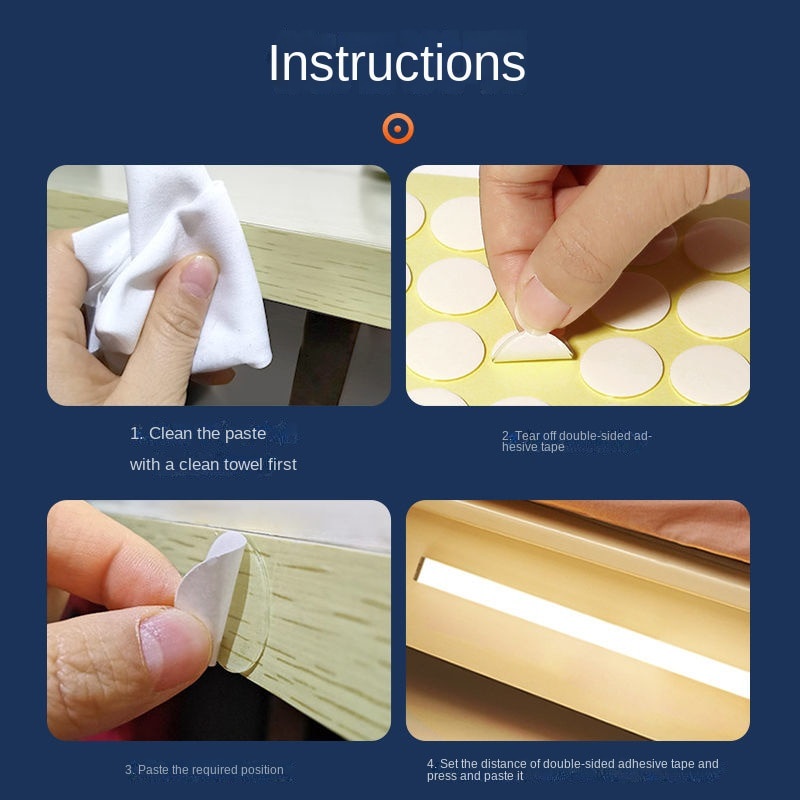 Instructions

1. Clean the paste with a clean towel first

2. Tear off double-sided adhesive tape

3. Paste the required position

4. Set the distance of double-sided adhesive tape and press and paste it