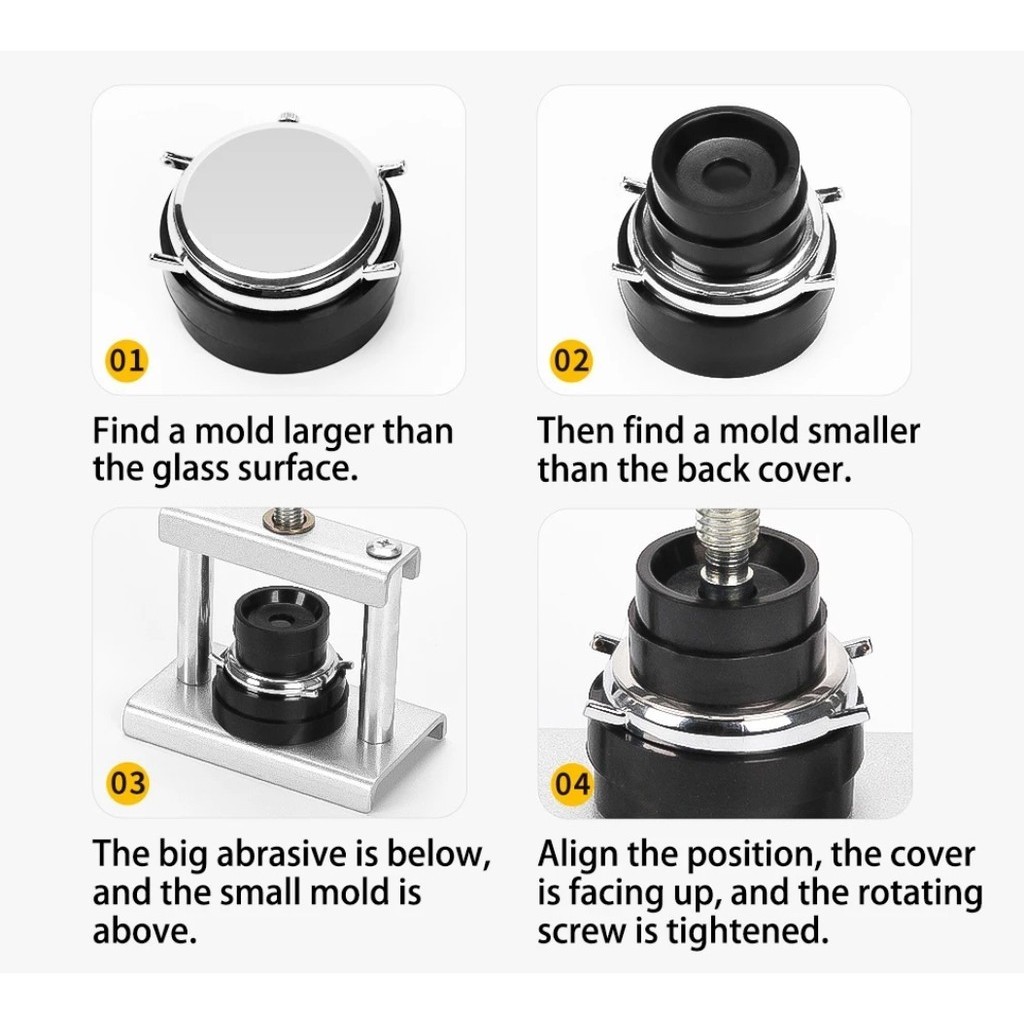 01

Find a mold larger than the glass surface.

02

Then find a mold smaller than the back cover.

03

The big abrasive is below, and the small mold is above.

04

Align the position, the cover is facing up, and the rotating screw is tightened.