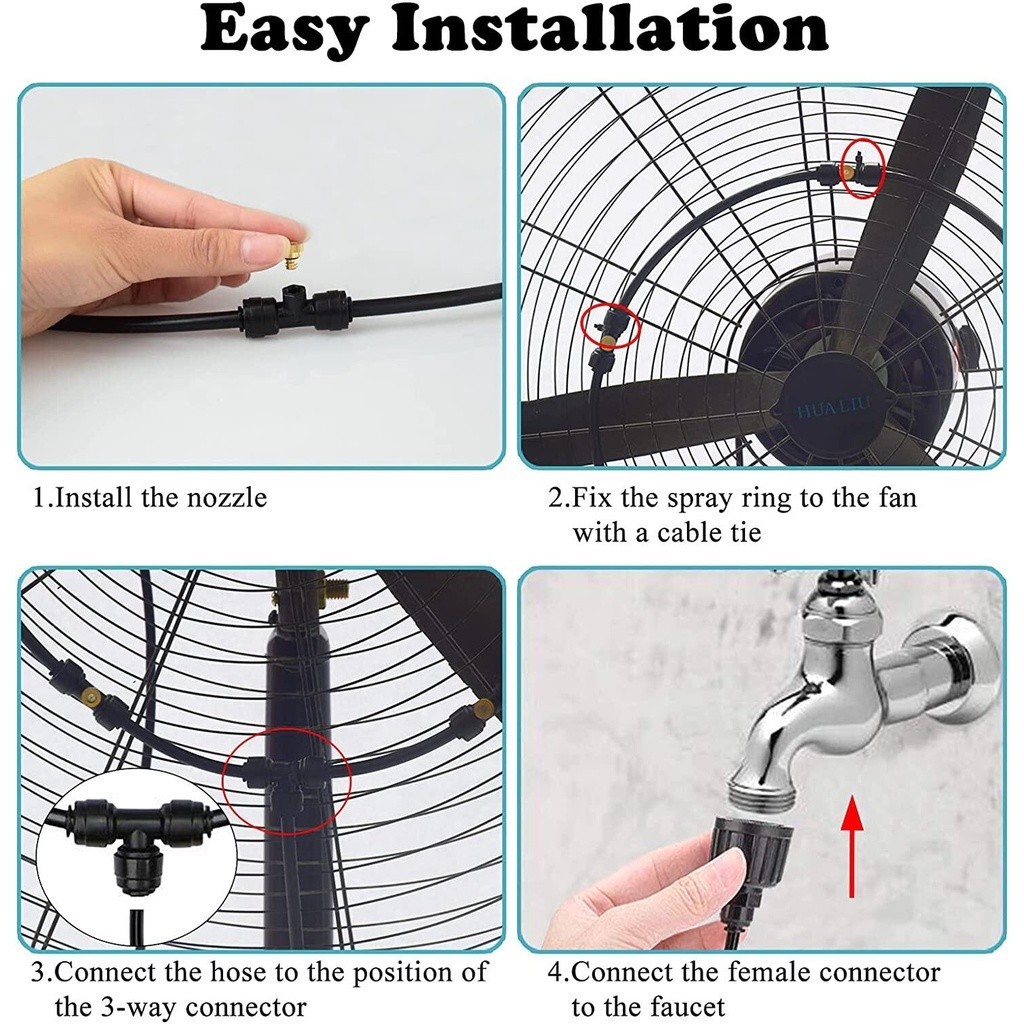 Easy Installation

HUA LIU

1.Install the nozzle

2.Fix the spray ring to the fan with a cable tie

3.Connect the hose to the position of the 3-way connector

4.Connect the female connector to the faucet