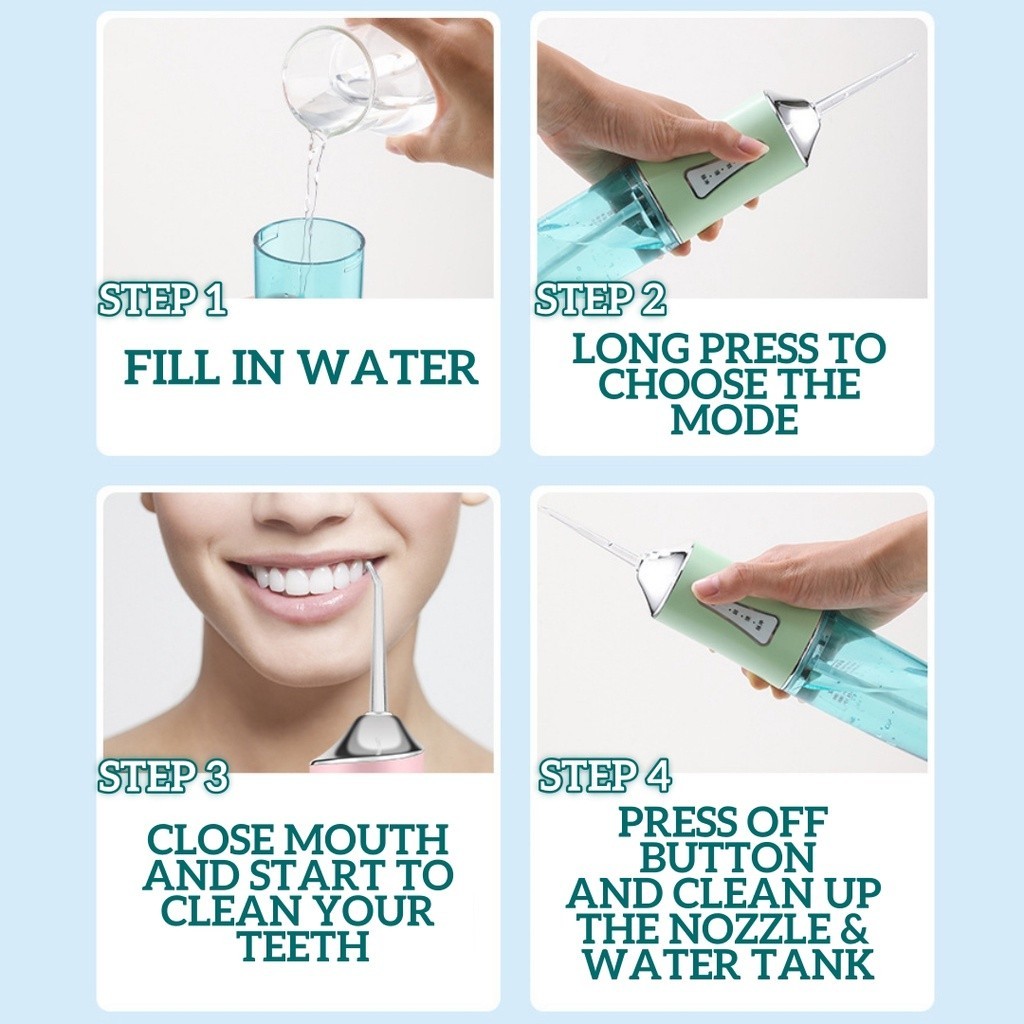 STEP 1

FILL IN WATER

STEP 2

LONG PRESS TO CHOOSE THE MODE

STEP 3

CLOSE MOUTH AND START TO CLEAN YOUR TEETH

STEP 4

PRESS OFF BUTTON AND CLEAN UP THE NOZZLE & WATER TANK