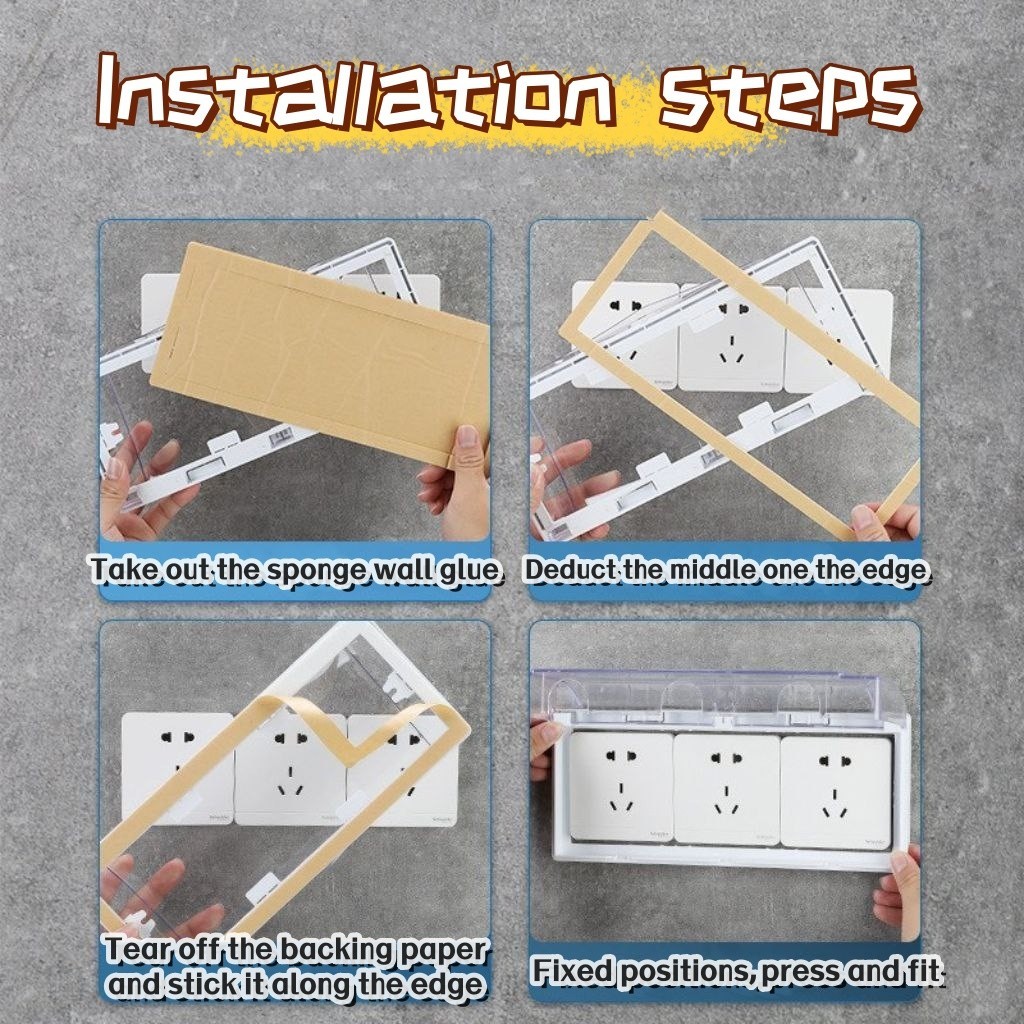 Installation steps

Take out the sponge wall glue

Deduct the middle one the edge

Tear off the backing paper and stick it along the edge

Fixed positions, press and fit