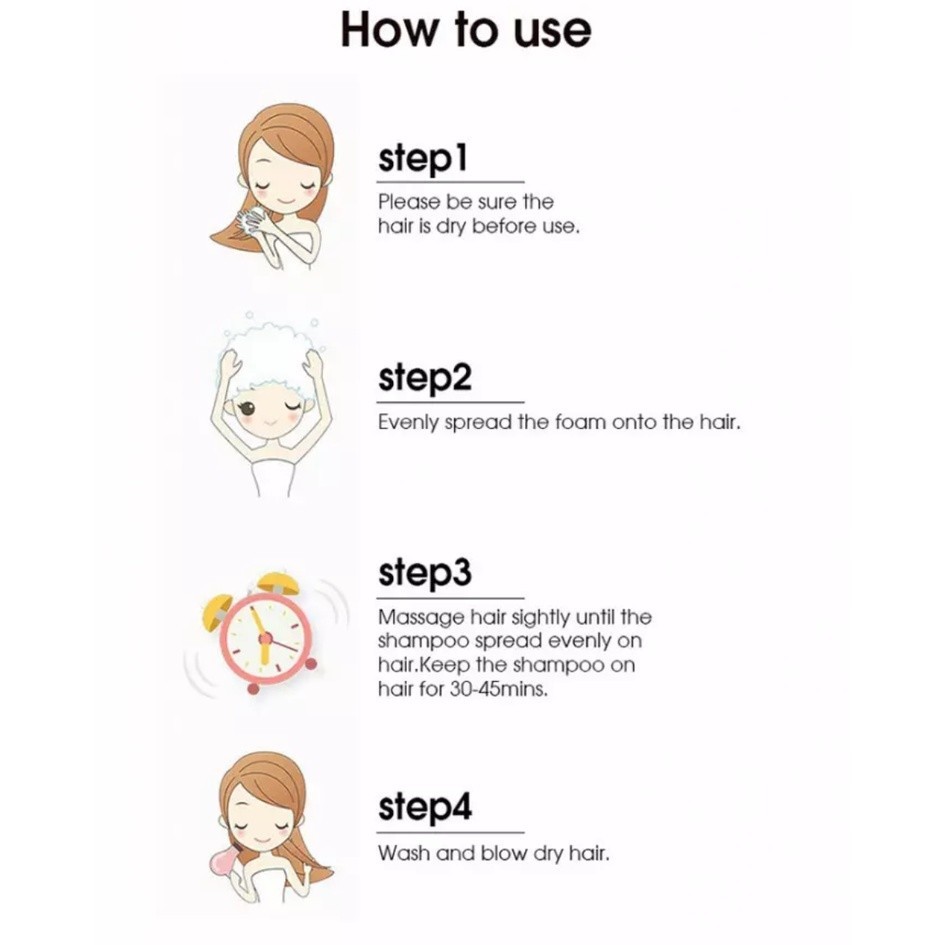 How to use

step1

Please be sure the hair is dry before use.

step2

Evenly spread the foam onto the hair.

step3

Massage hair sightly until the shampoo spread evenly on hair.Keep the shampoo on hair for 30-45mins.

step4

Wash and blow dry hair.