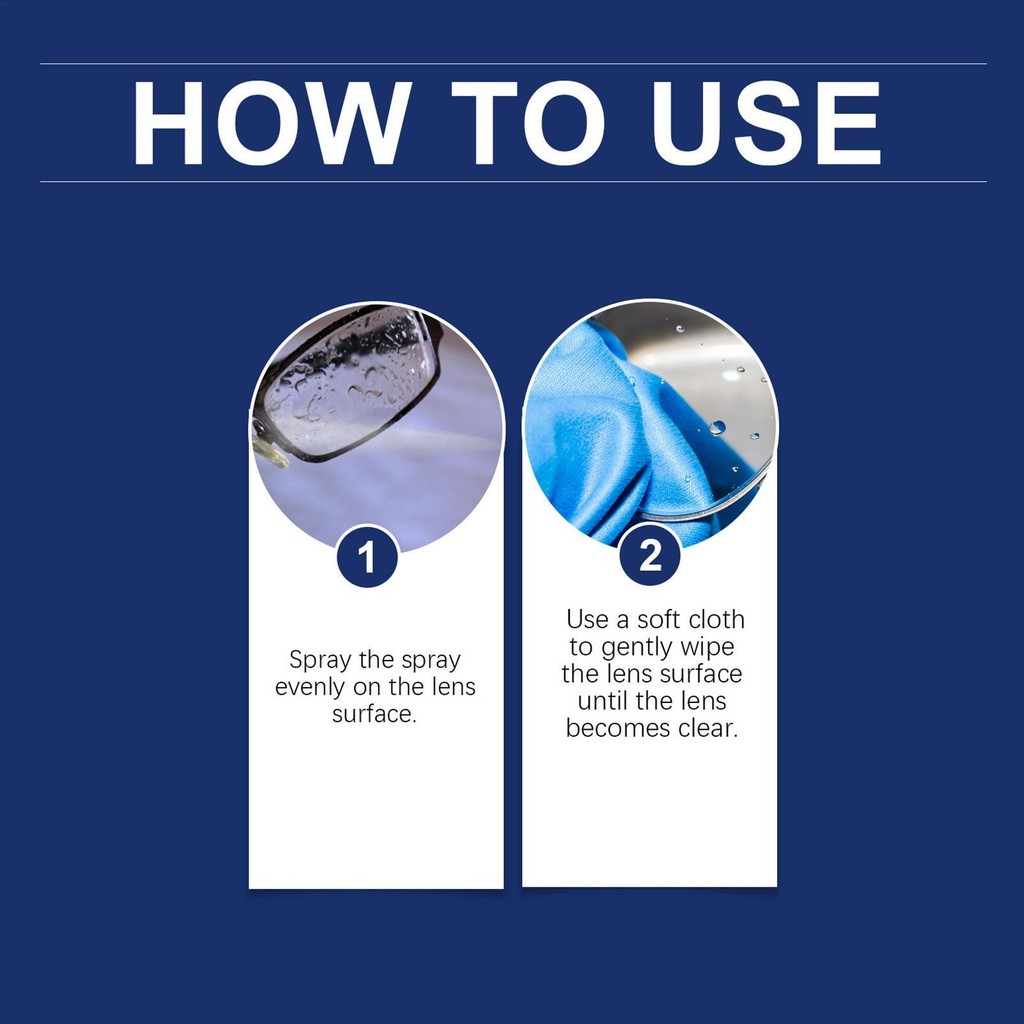 HOW TO USE

1

Spray the spray evenly on the lens surface.

2

Use a soft cloth to gently wipe the lens surface until the lens becomes clear.