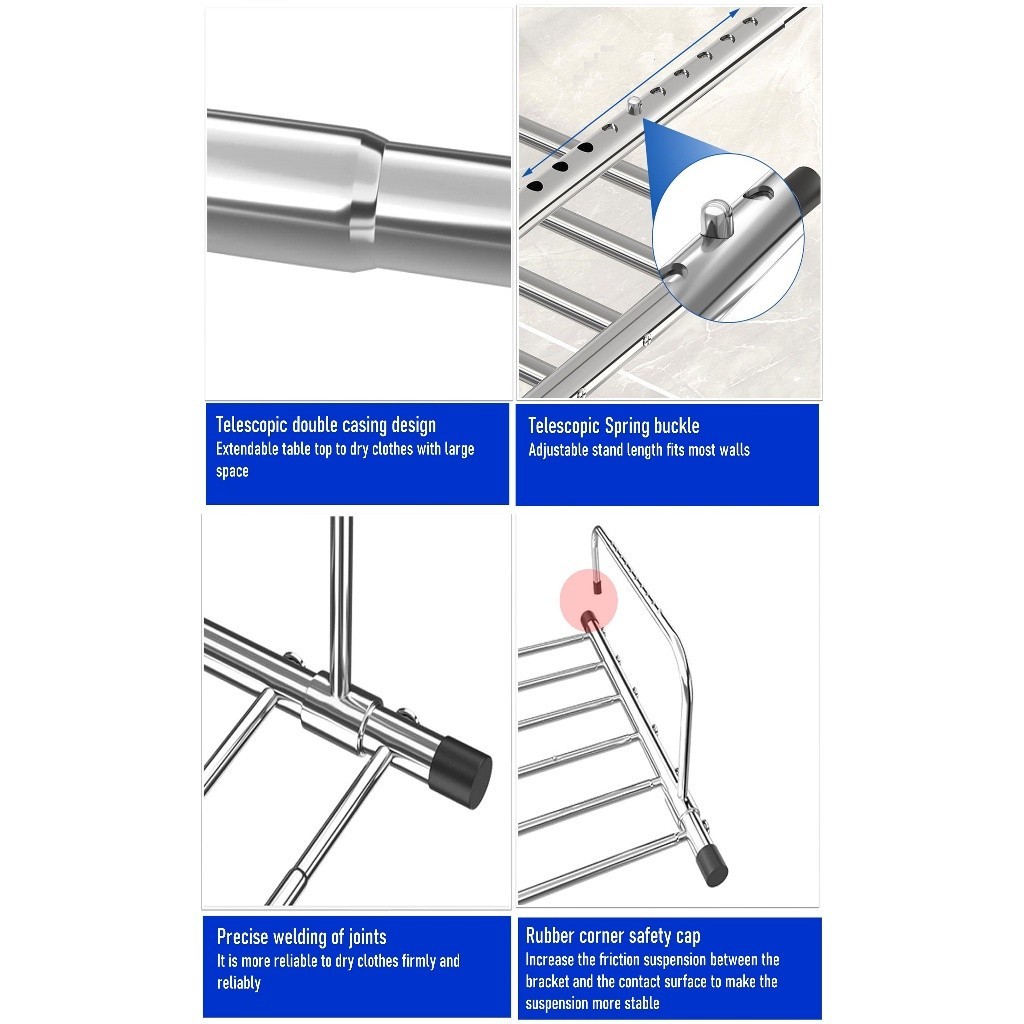 Telescopic double casing design
Extendable table top to dry clothes with large space

Telescopic Spring buckle
Adjustable stand length fits most walls

Precise welding of joints
It is more reliable to dry clothes firmly and reliably

Rubber corner safety cap
Increase the friction suspension between the bracket and the contact surface to make the suspension more stable