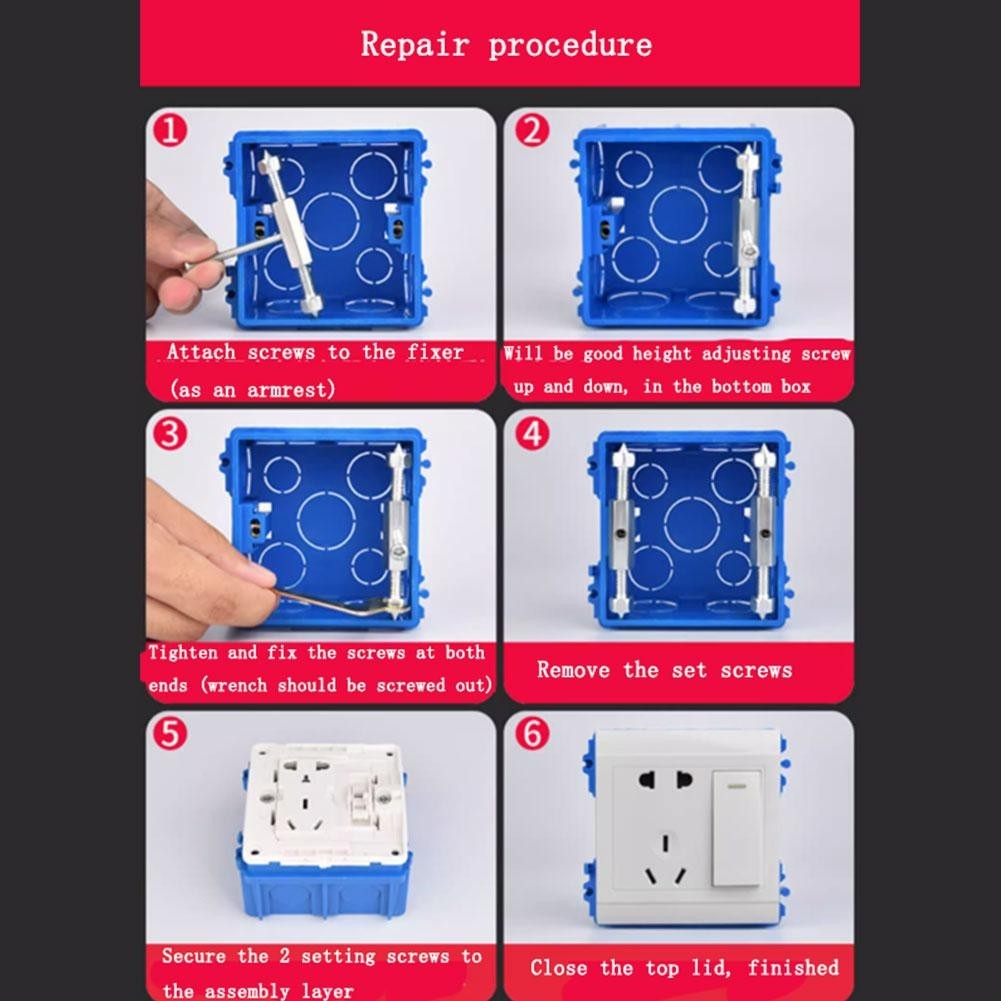 Repair procedure

1

Attach screws to the fixer (as an armrest)

2

Will be good height adjusting screw up and down, in the bottom box

3

Tighten and fix the screws at both ends (wrench should be screwed out)

4

Remove the set screws

5

Secure the 2 setting screws to the assembly layer

6

Close the top lid, finished