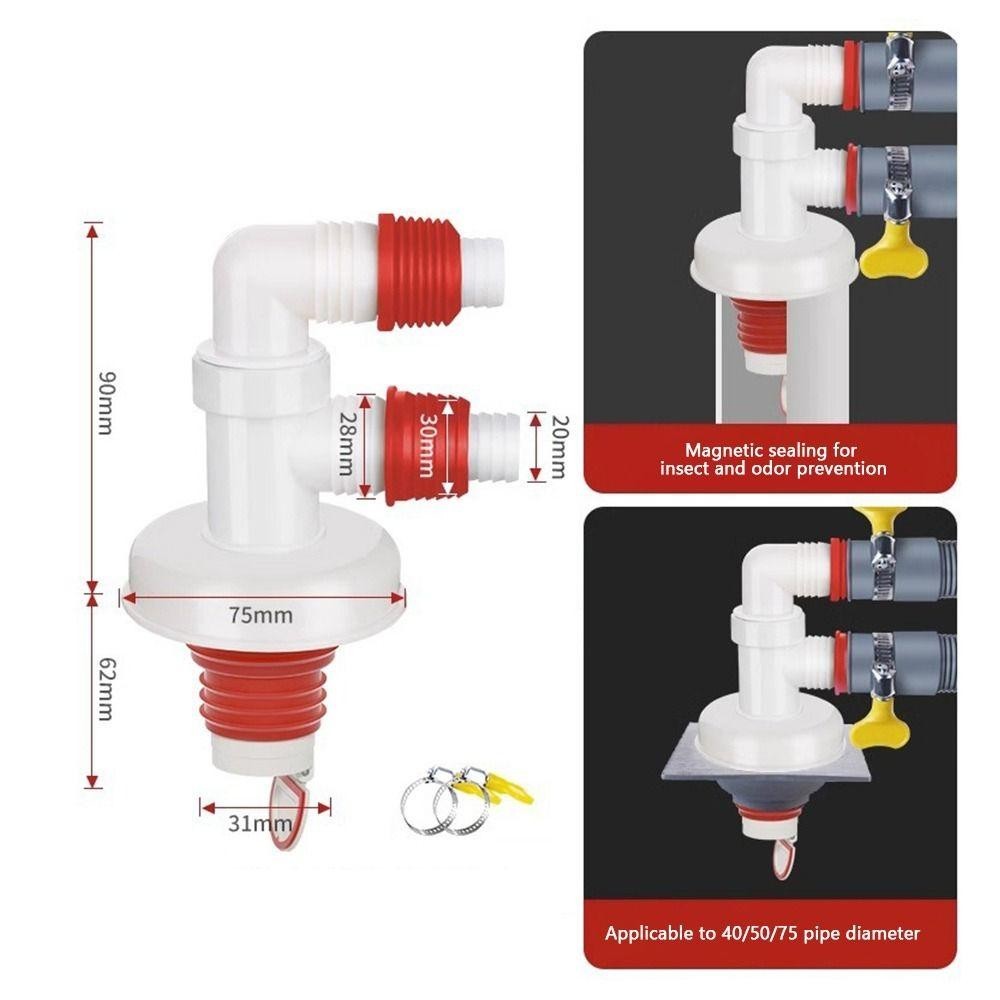 90mm

28mm

30mm

20mm

75mm

62mm

31mm

Magnetic sealing for insect and odor prevention

Applicable to 40/50/75 pipe diameter