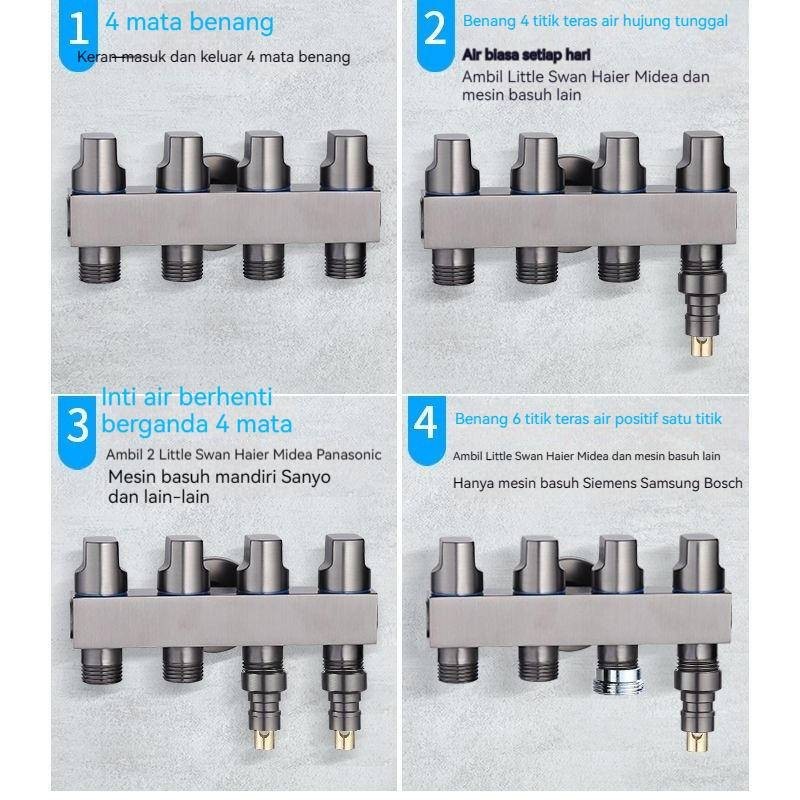 1 4 mata benang

Keran masuk dan keluar 4 mata benang

2 Benang 4 titik teras air hujung tunggal

Air biasa setiap hari

Ambil Little Swan Haier Midea dan mesin basuh lain

3 Inti air berhenti berganda 4 mata

Ambil 2 Little Swan Haier Midea Panasonic

Mesin basuh mandiri Sanyo dan lain-lain

4 Benang 6 titik teras air positif satu titik

Ambil Little Swan Haier Midea dan mesin basuh lain

Hanya mesin basuh Siemens Samsung Bosch