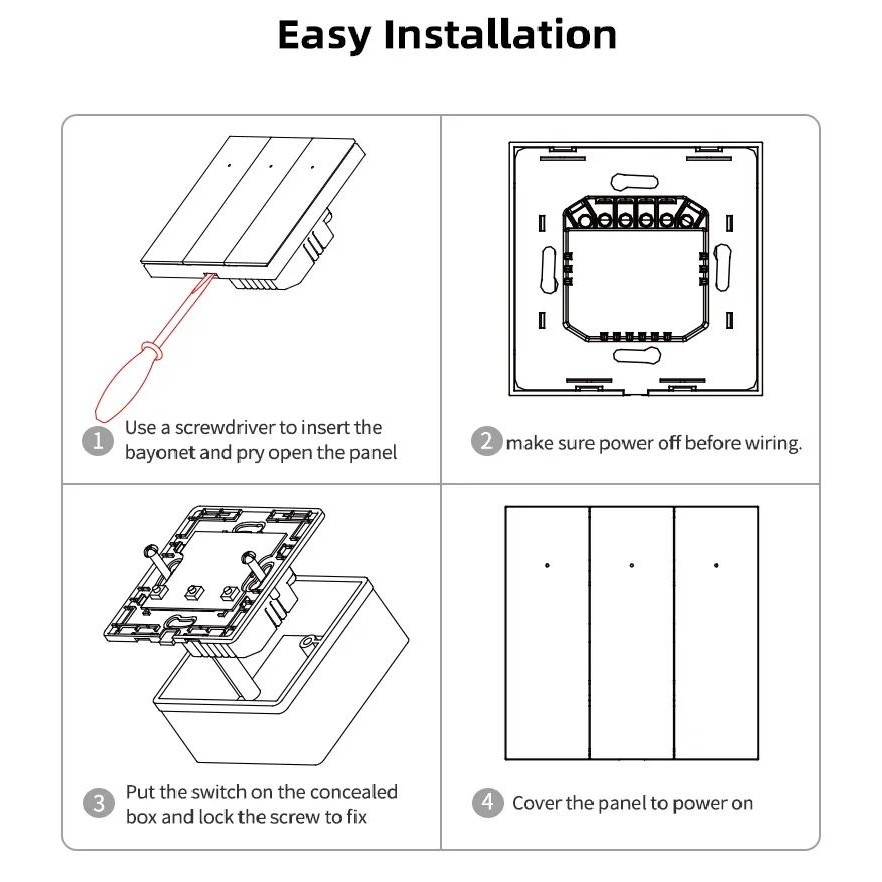 Easy Installation

1 Use a screwdriver to insert the bayonet and pry open the panel

2 make sure power off before wiring.

3 Put the switch on the concealed box and lock the screw to fix

4 Cover the panel to power on