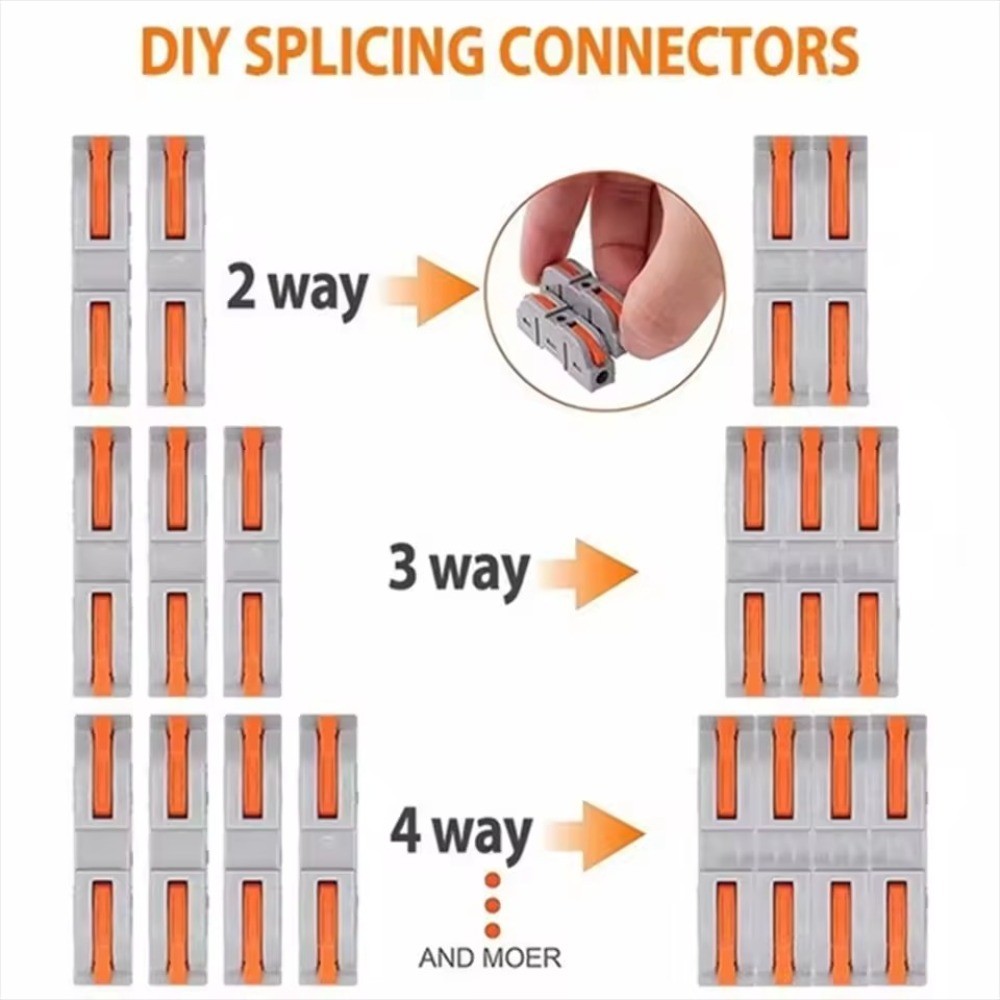 DIY SPLICING CONNECTORS

2 way

3 way

4 way

AND MOER