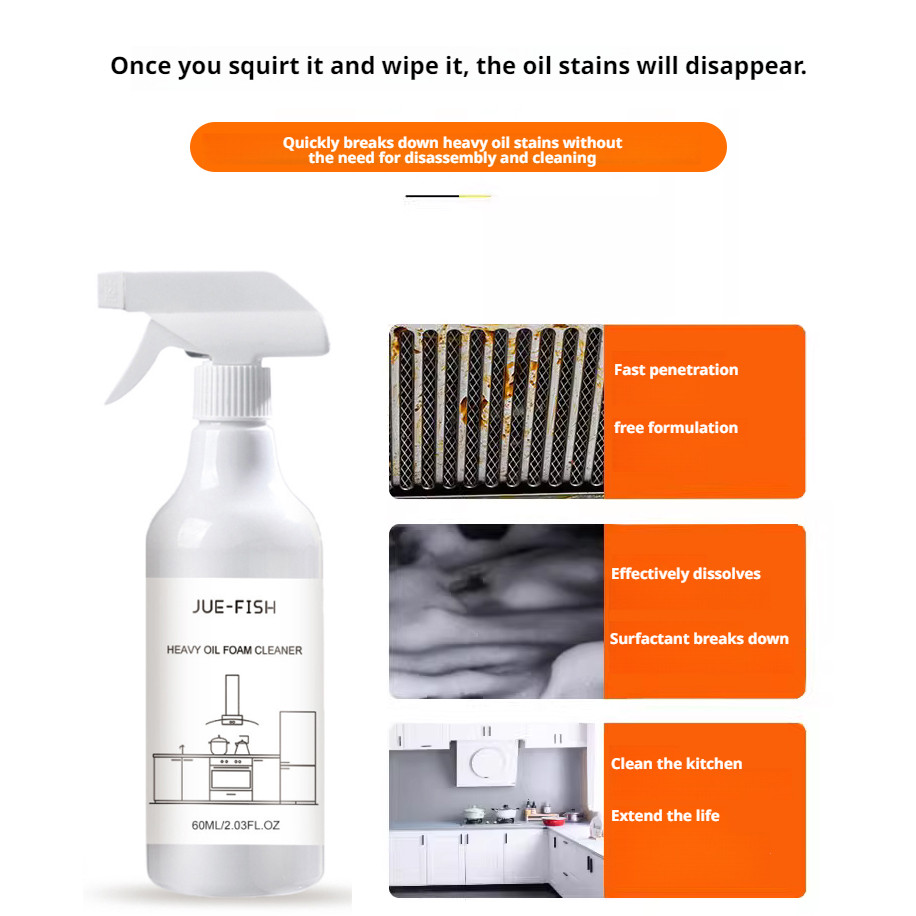 Once you squirt it and wipe it, the oil stains will disappear.

Quickly breaks down heavy oil stains without the need for disassembly and cleaning

JUE-FISH

HEAVY OIL FOAM CLEANER

60ML/2.03FL.OZ

Fast penetration

free formulation

Effectively dissolves

Surfactant breaks down

Clean the kitchen

Extend the life