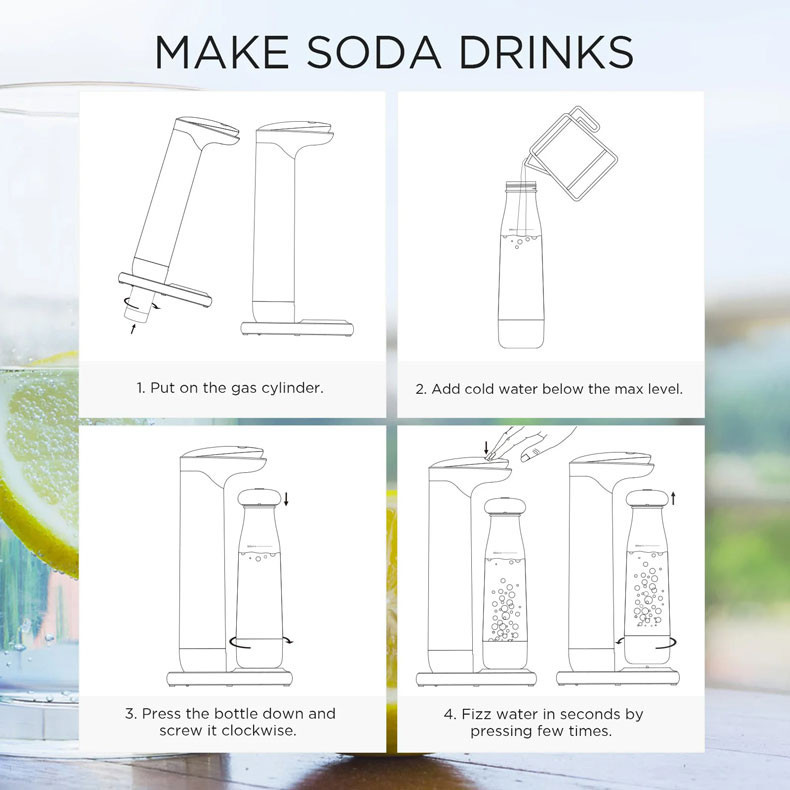 MAKE SODA DRINKS

1. Put on the gas cylinder.

2. Add cold water below the max level.

3. Press the bottle down and screw it clockwise.

4. Fizz water in seconds by pressing few times.