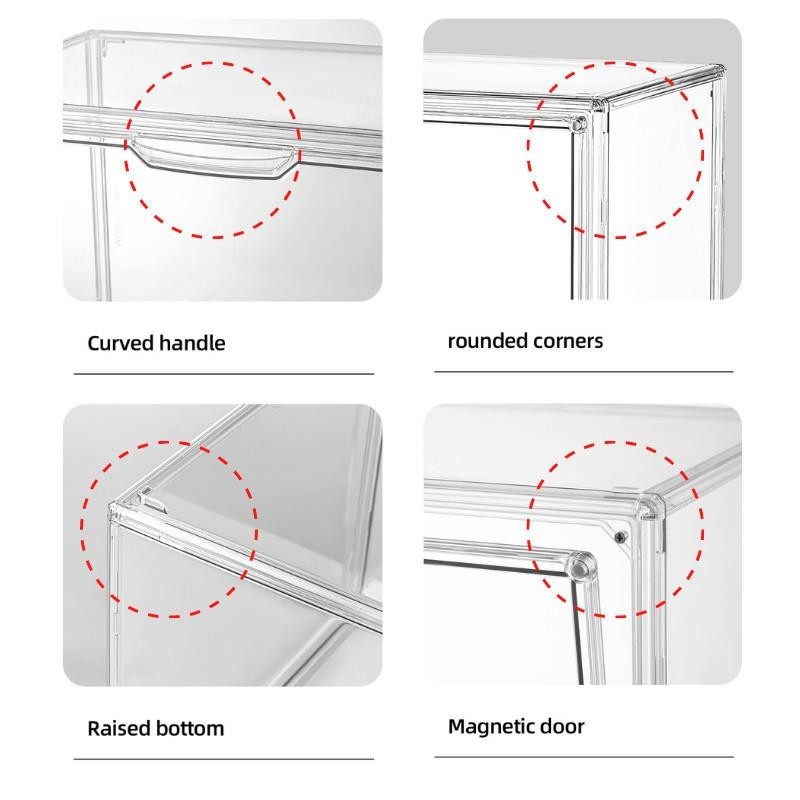 Curved handle

rounded corners

Raised bottom

Magnetic door