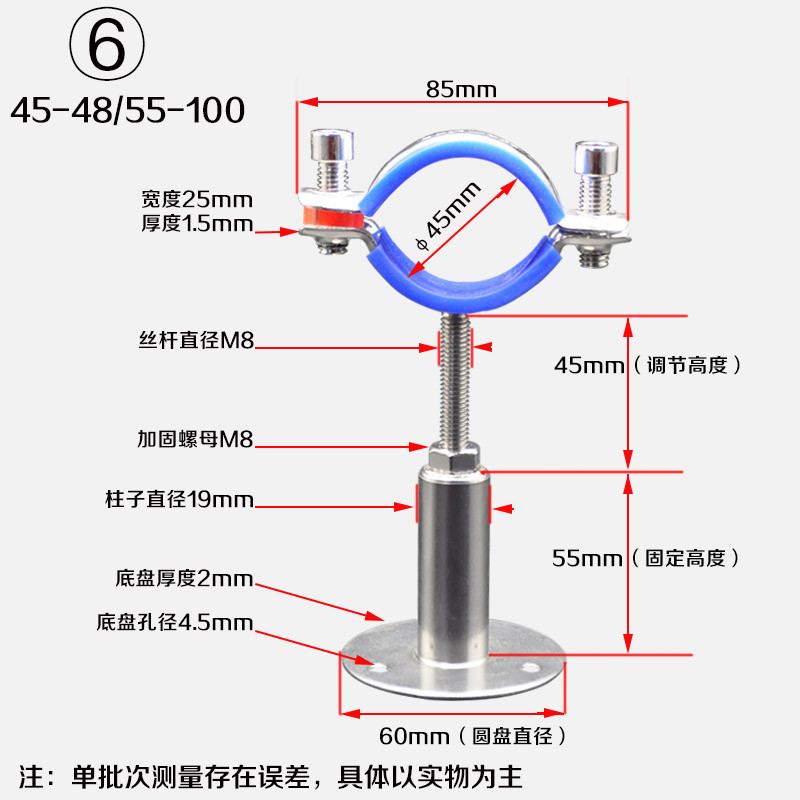 ⑥
45-48/55-100

85mm

宽度25mm
厚度1.5mm

ϕ45mm

丝杆直径M8

45mm（调节高度）

加固螺母M8

柱子直径19mm

55mm（固定高度）

底盘厚度2mm

底盘孔径4.5mm

60mm（圆盘直径）

注：单批次测量存在误差，具体以实物为主