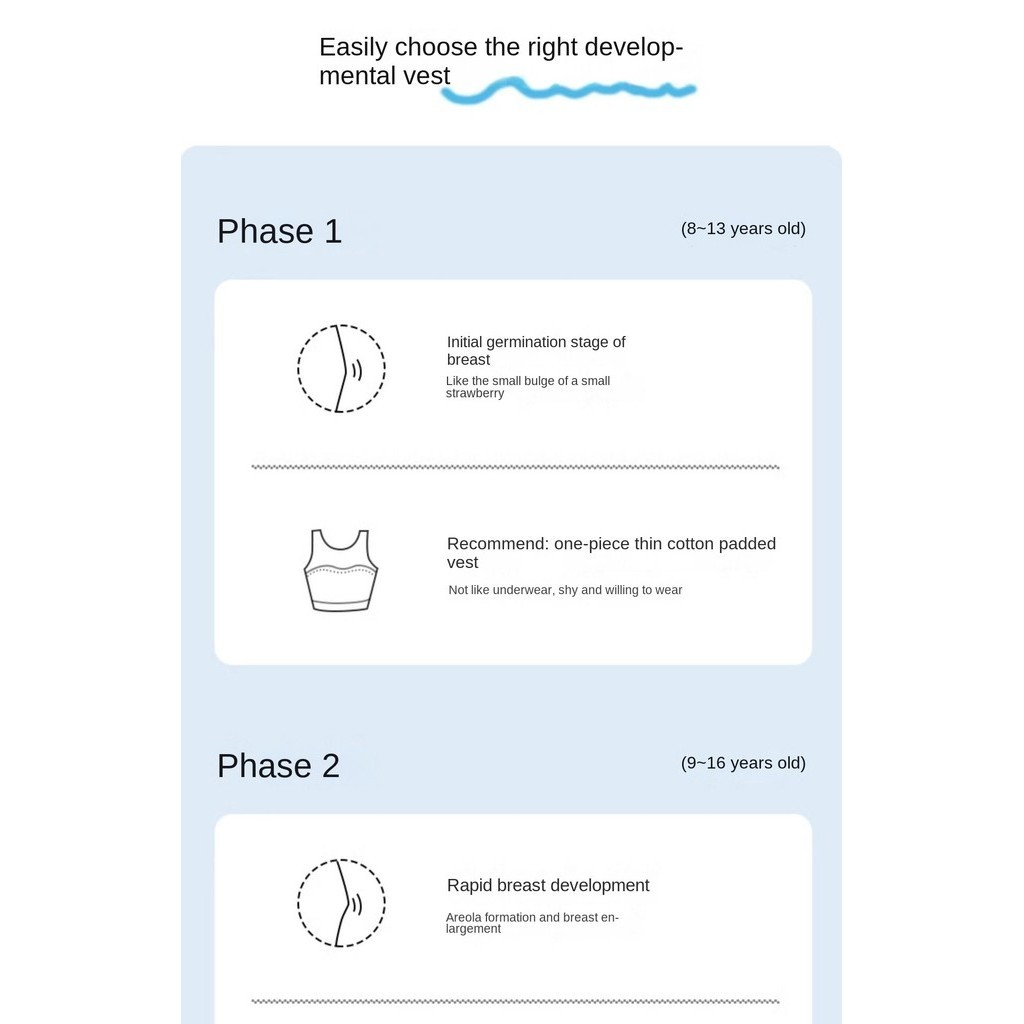 Easily choose the right developmental vest

Phase 1

(8~13 years old)

Initial germination stage of breast

Like the small bulge of a small strawberry

Recommend: one-piece thin cotton padded vest

Not like underwear, shy and willing to wear

Phase 2

(9~16 years old)

Rapid breast development

Areola formation and breast enlargement