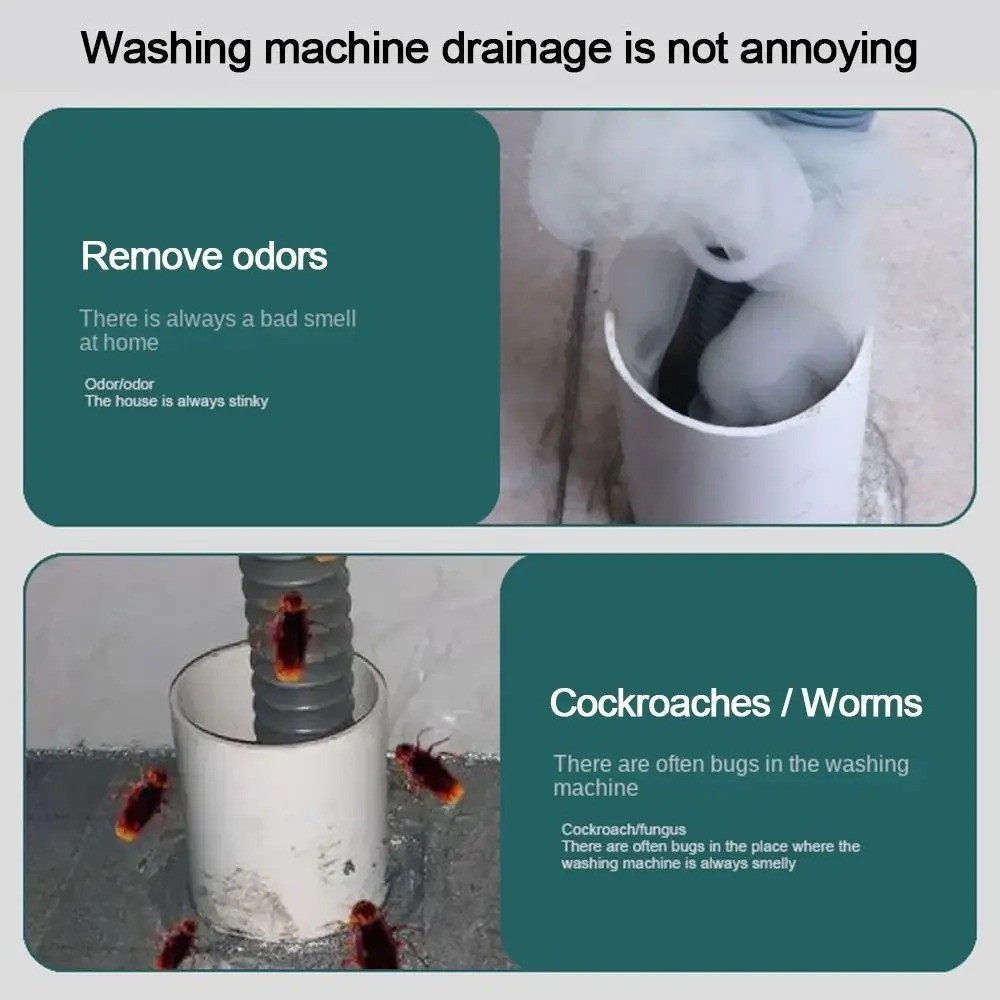 Washing machine drainage is not annoying

Remove odors

There is always a bad smell at home

Odor/odor
The house is always stinky

Cockroaches / Worms

There are often bugs in the washing machine

Cockroach/fungus
There are often bugs in the place where the washing machine is always smelly