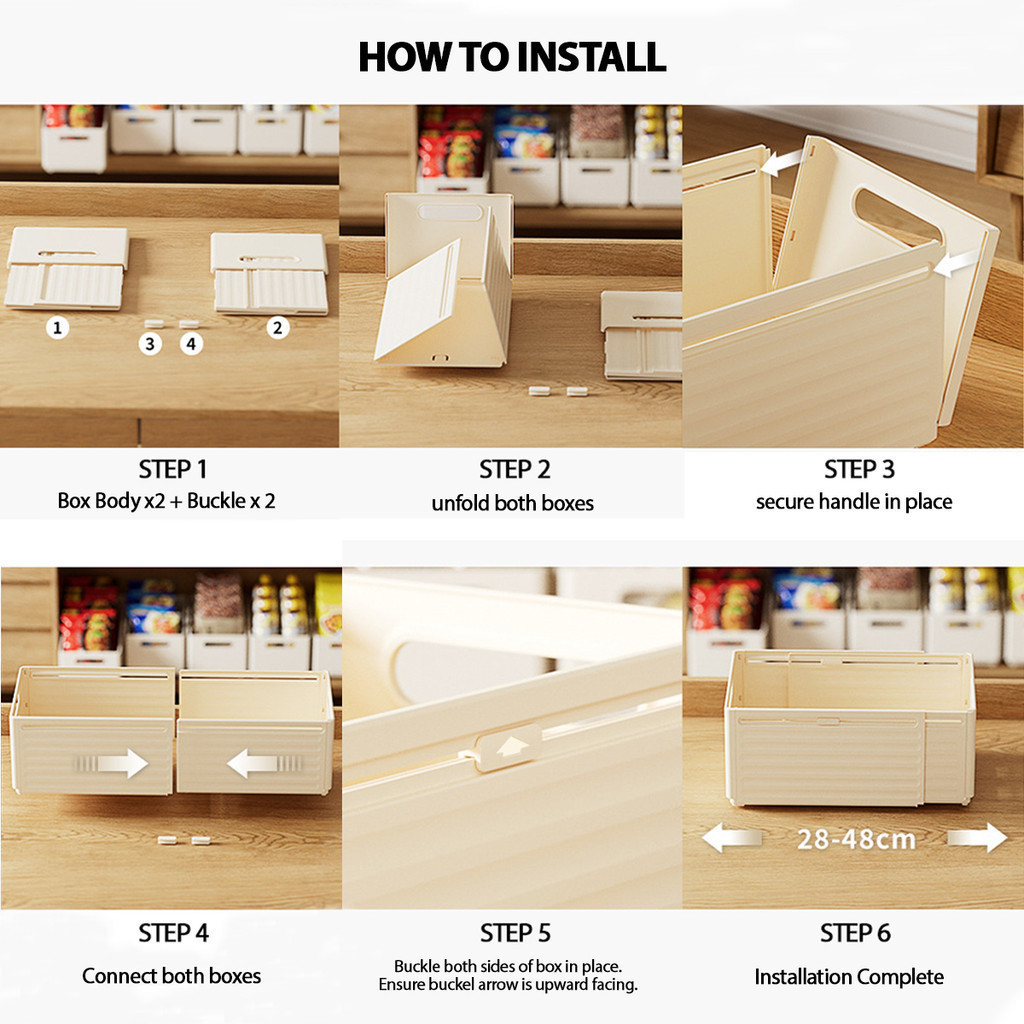 HOW TO INSTALL

1
3
4
2

STEP 1
Box Body x2 + Buckle x 2

STEP 2
unfold both boxes

STEP 3
secure handle in place

STEP 4
Connect both boxes

STEP 5
Buckle both sides of box in place.
Ensure buckel arrow is upward facing.

28-48cm

STEP 6
Installation Complete