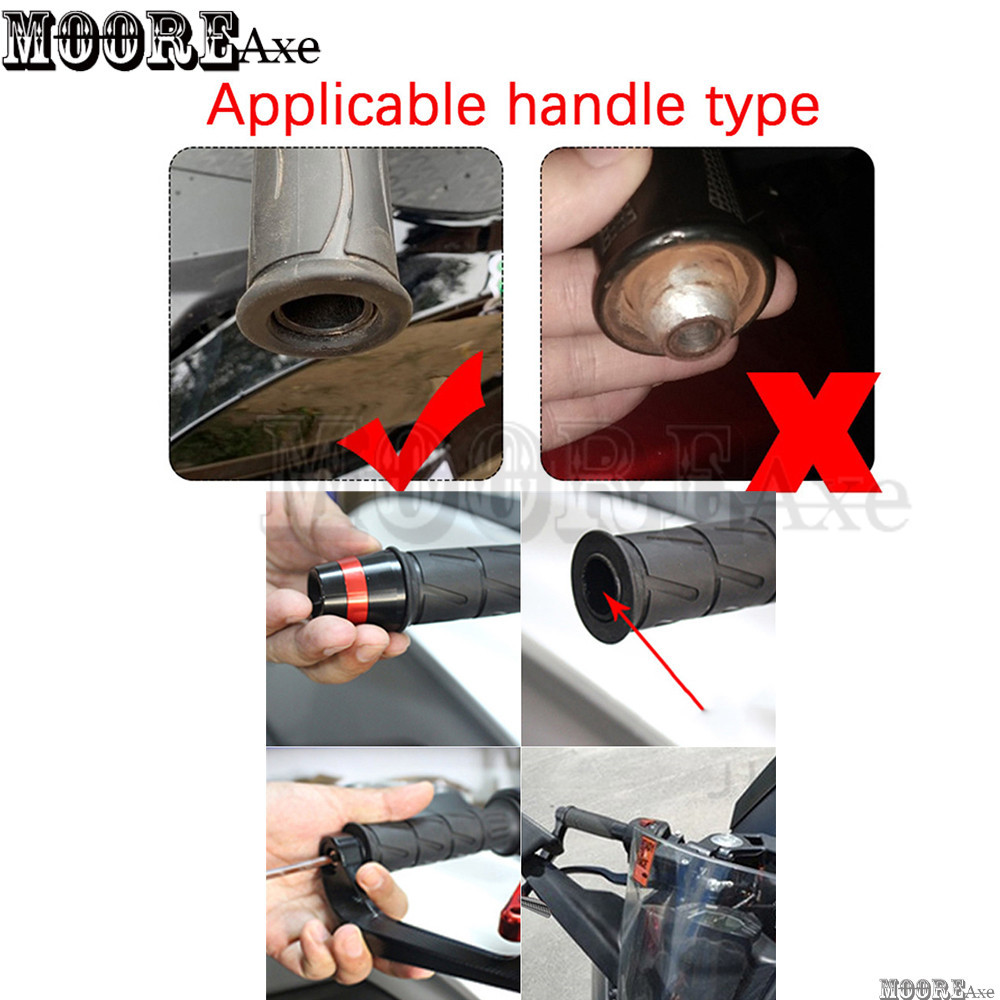 MOOREAxe

Applicable handle type

MOOREAxe

MOOREAxe