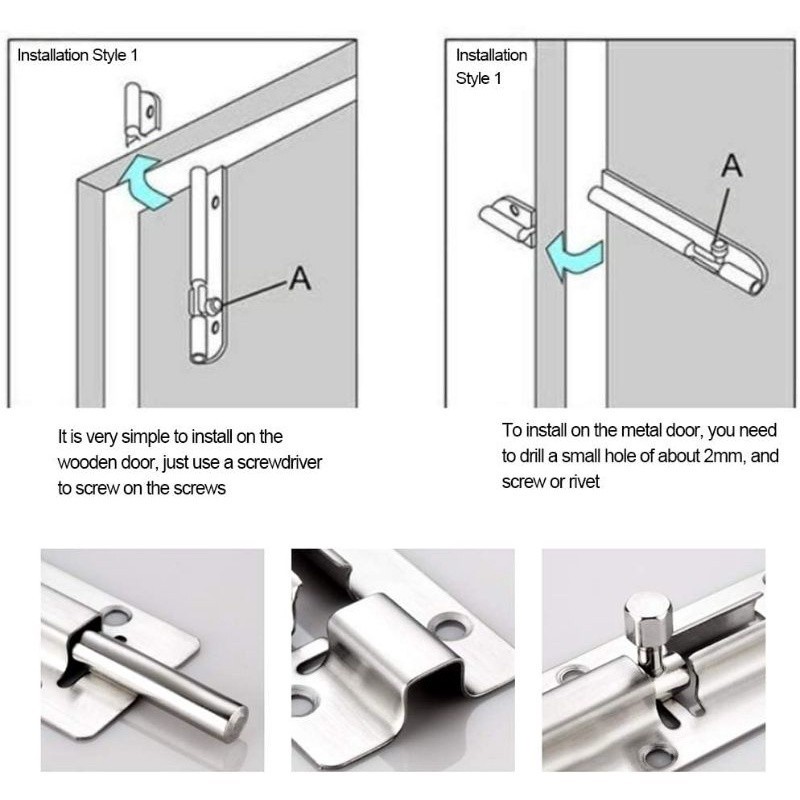 Installation Style 1

A

It is very simple to install on the wooden door, just use a screwdriver to screw on the screws

Installation Style 1

A

To install on the metal door, you need to drill a small hole of about 2mm, and screw or rivet