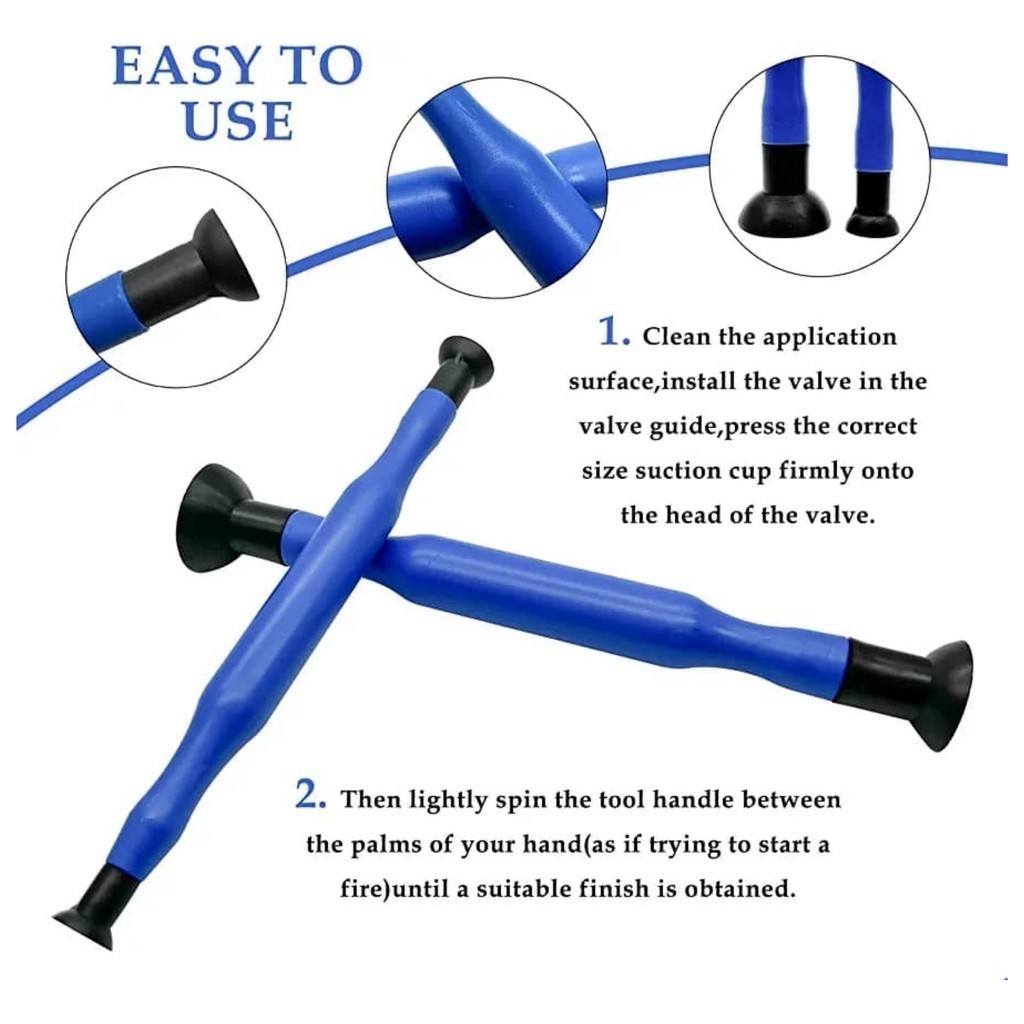 EASY TO USE

1. Clean the application surface,install the valve in the valve guide,press the correct size suction cup firmly onto the head of the valve.

2. Then lightly spin the tool handle between the palms of your hand(as if trying to start a fire)until a suitable finish is obtained.