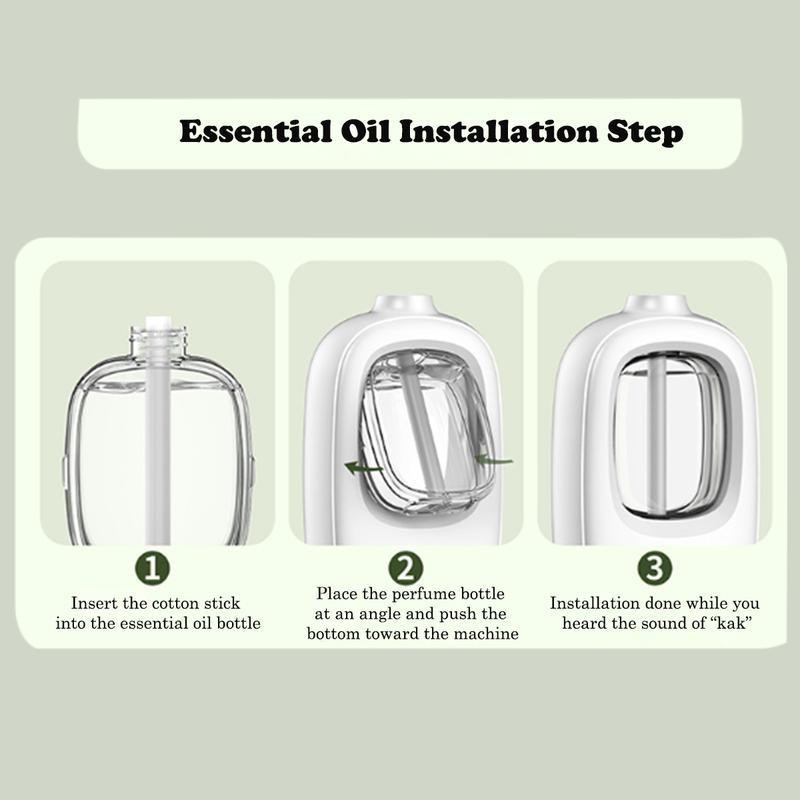 Essential Oil Installation Step

1
Insert the cotton stick into the essential oil bottle

2
Place the perfume bottle at an angle and push the bottom toward the machine

3
Installation done while you heard the sound of “kak”