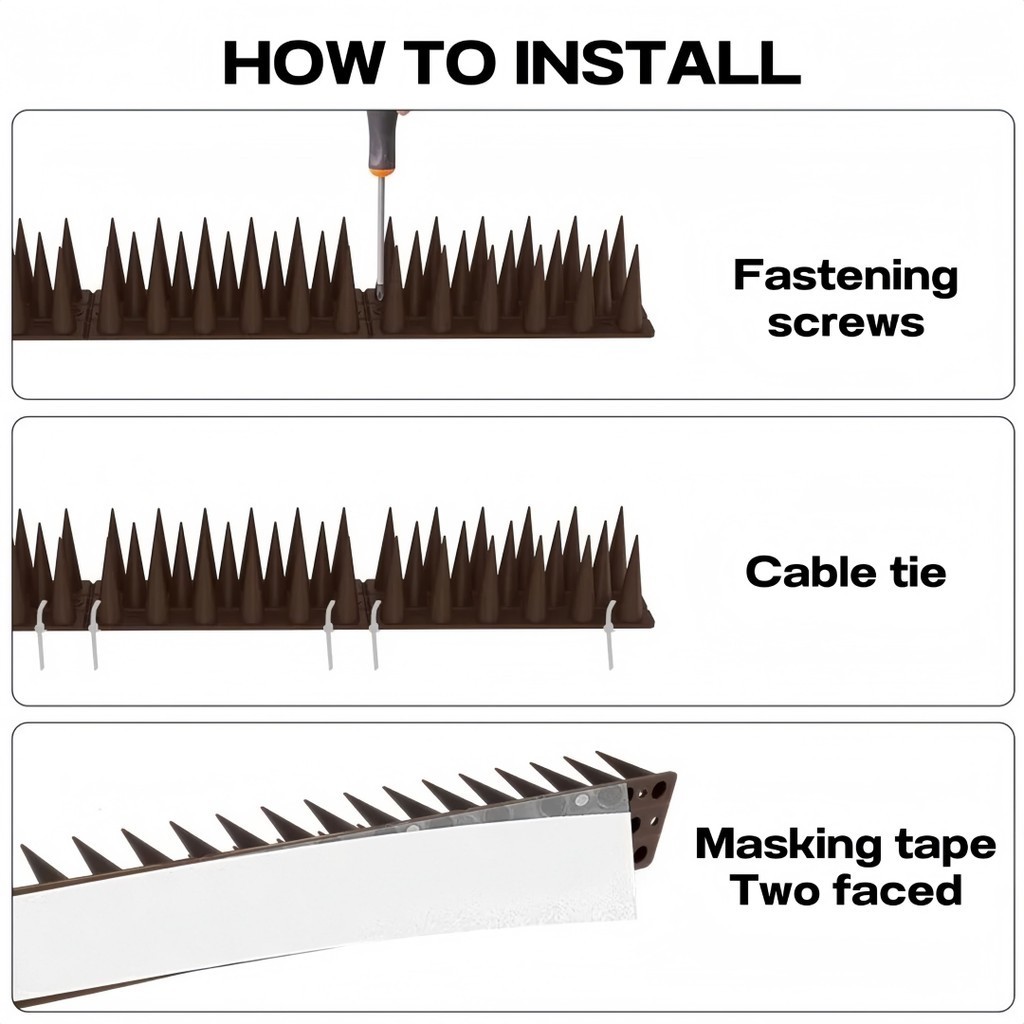 HOW TO INSTALL

Fastening screws

Cable tie

Masking tape Two faced