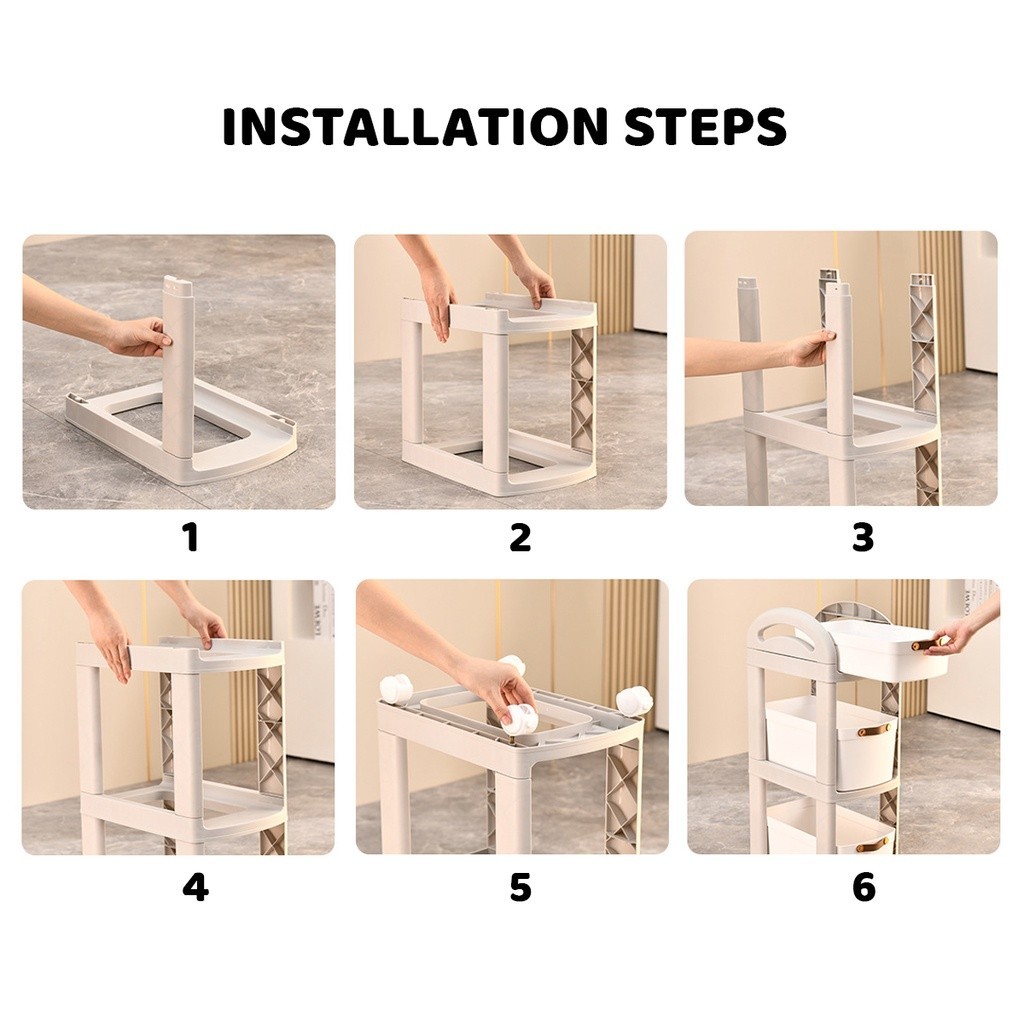 INSTALLATION STEPS

1

2

3

4

5

6