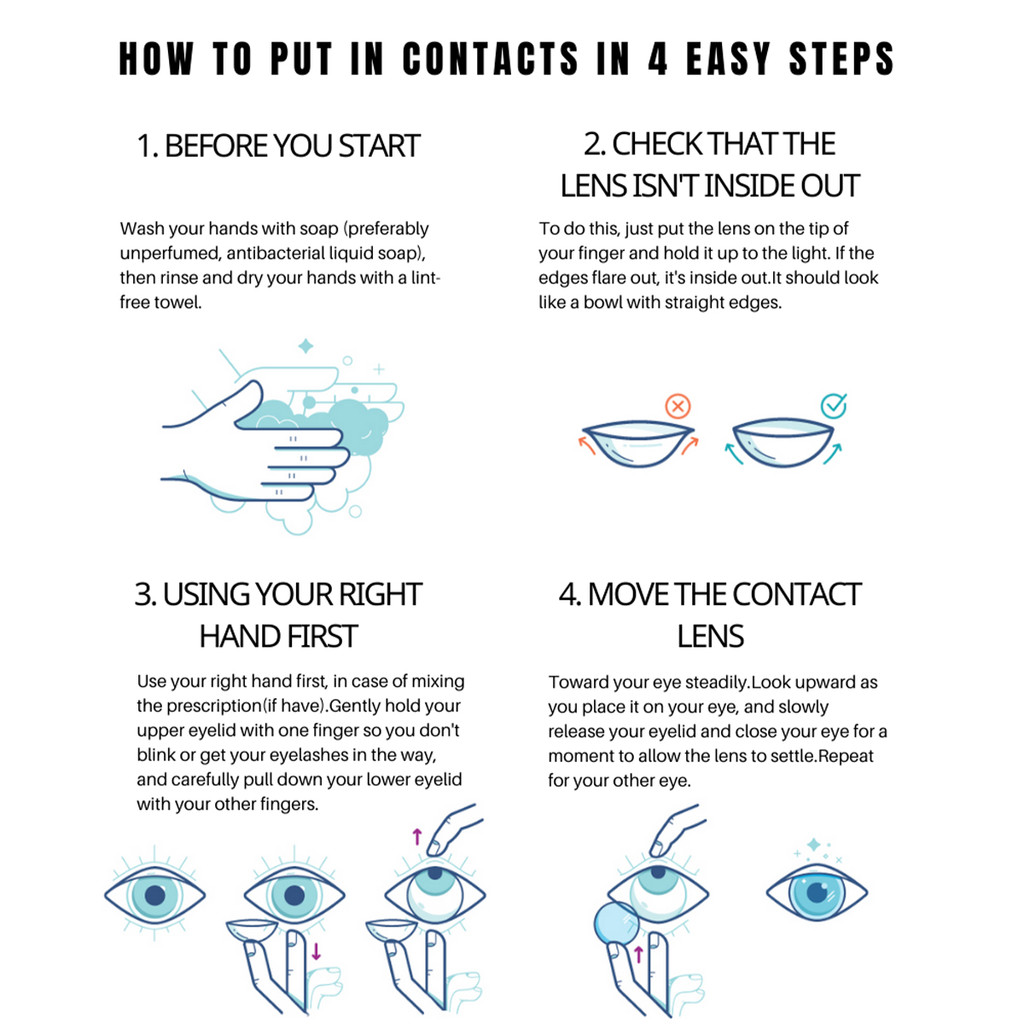 HOW TO PUT IN CONTACTS IN 4 EASY STEPS

1. BEFORE YOU START

Wash your hands with soap (preferably unperfumed, antibacterial liquid soap), then rinse and dry your hands with a lint-free towel.

2. CHECK THAT THE LENS ISN'T INSIDE OUT

To do this, just put the lens on the tip of your finger and hold it up to the light. If the edges flare out, it's inside out.It should look like a bowl with straight edges.

3. USING YOUR RIGHT HAND FIRST

Use your right hand first, in case of mixing the prescription(if have).Gently hold your upper eyelid with one finger so you don't blink or get your eyelashes in the way, and carefully pull down your lower eyelid with your other fingers.

4. MOVE THE CONTACT LENS

Toward your eye steadily.Look upward as you place it on your eye, and slowly release your eyelid and close your eye for a moment to allow the lens to settle.Repeat for your other eye.