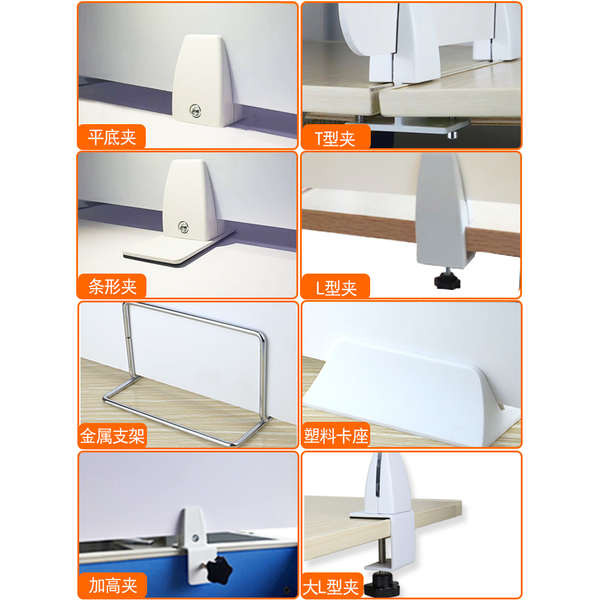 平底夹

T型夹

条形夹

L型夹

金属支架

塑料卡座

加高夹

大L型夹