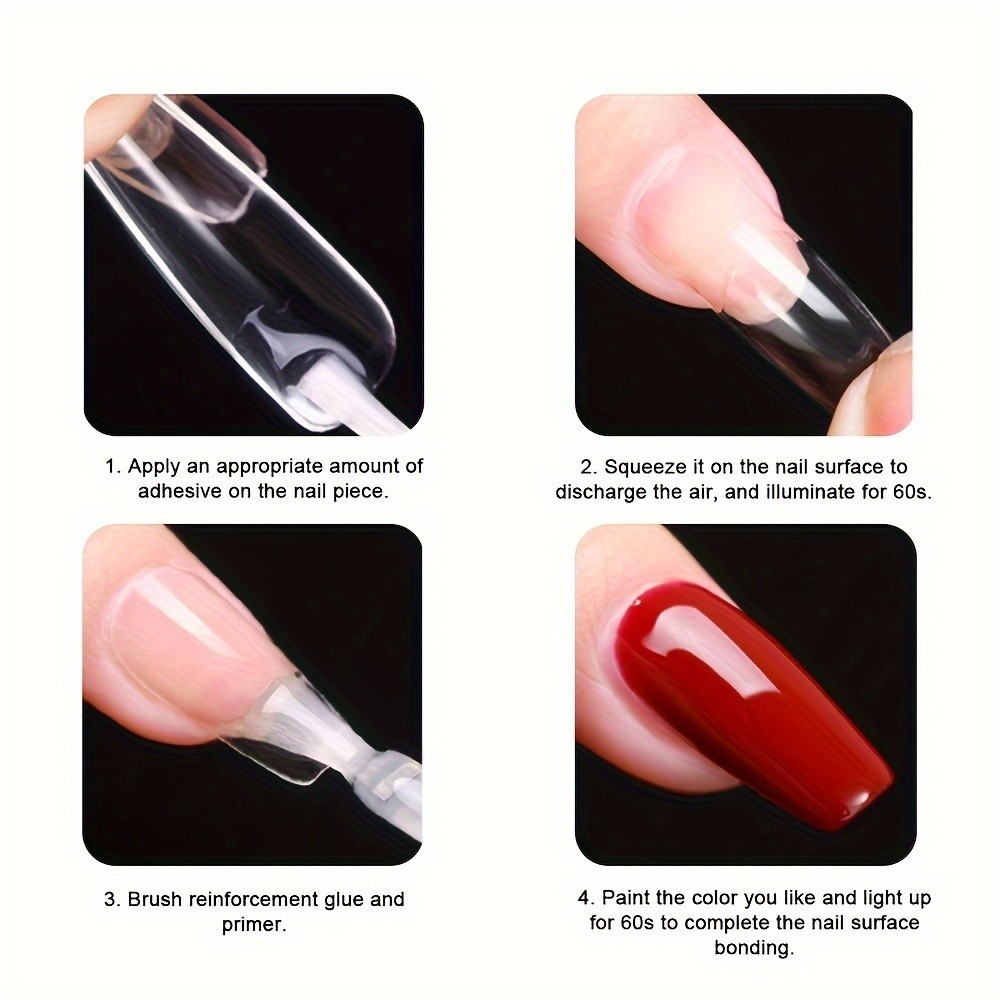 1. Apply an appropriate amount of adhesive on the nail piece.

2. Squeeze it on the nail surface to discharge the air, and illuminate for 60s.

3. Brush reinforcement glue and primer.

4. Paint the color you like and light up for 60s to complete the nail surface bonding.