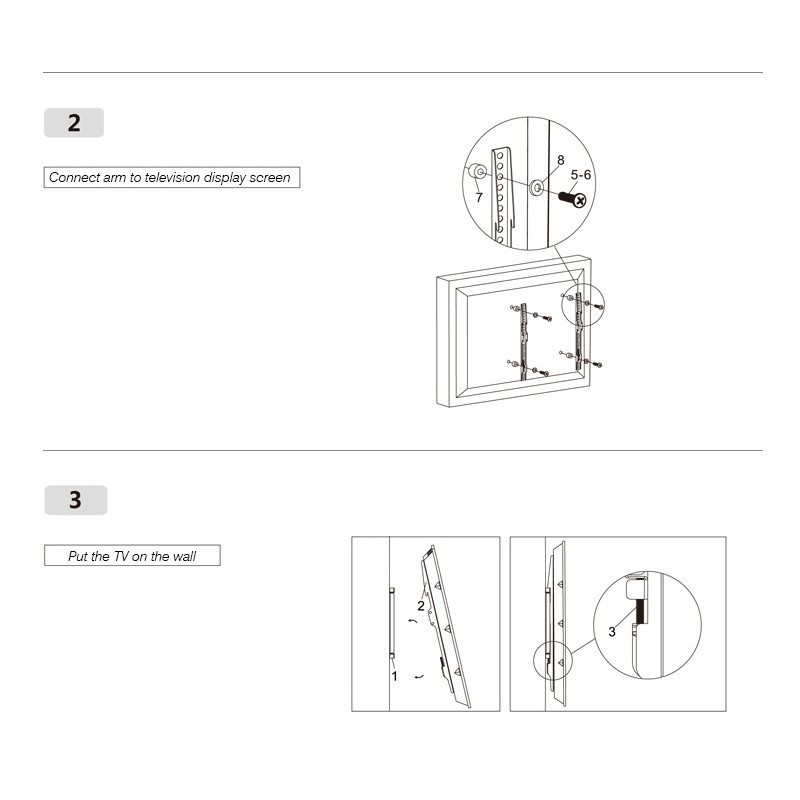 2

Connect arm to television display screen

7
8
5-6

3

Put the TV on the wall

2
1

3