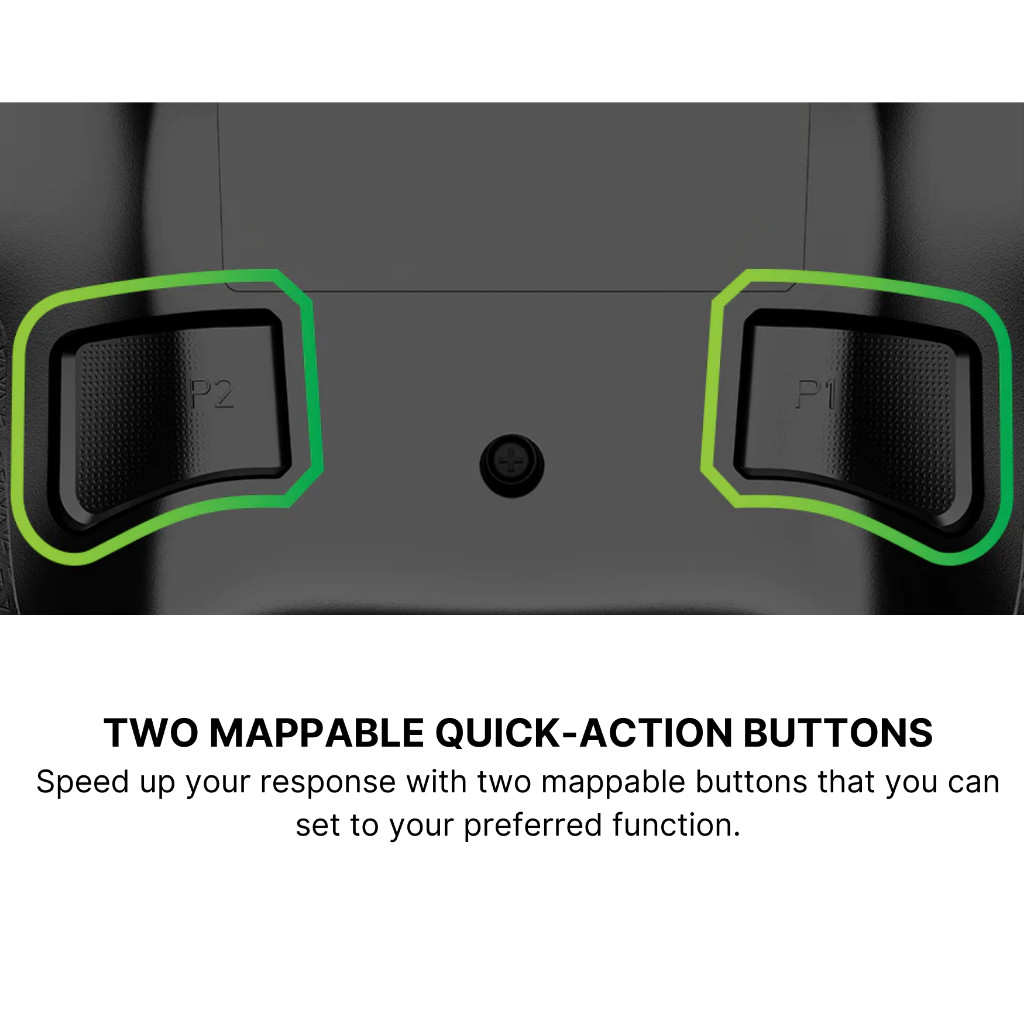 P2

P1

TWO MAPPABLE QUICK-ACTION BUTTONS

Speed up your response with two mappable buttons that you can set to your preferred function.