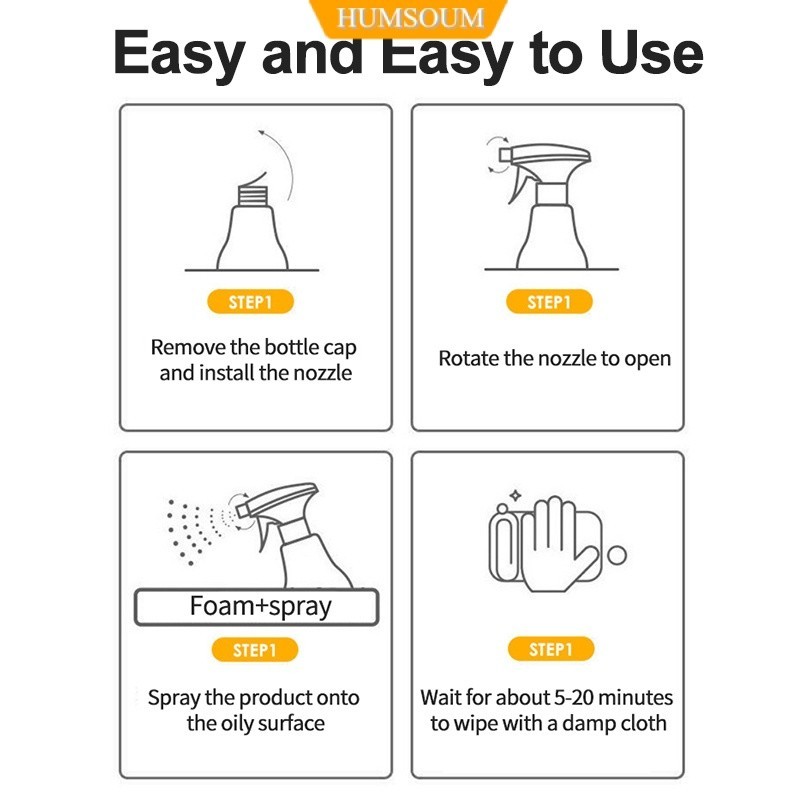 HUMSOUM

Easy and Easy to Use

STEP1

Remove the bottle cap and install the nozzle

STEP1

Rotate the nozzle to open

Foam+spray

STEP1

Spray the product onto the oily surface

STEP1

Wait for about 5-20 minutes to wipe with a damp cloth