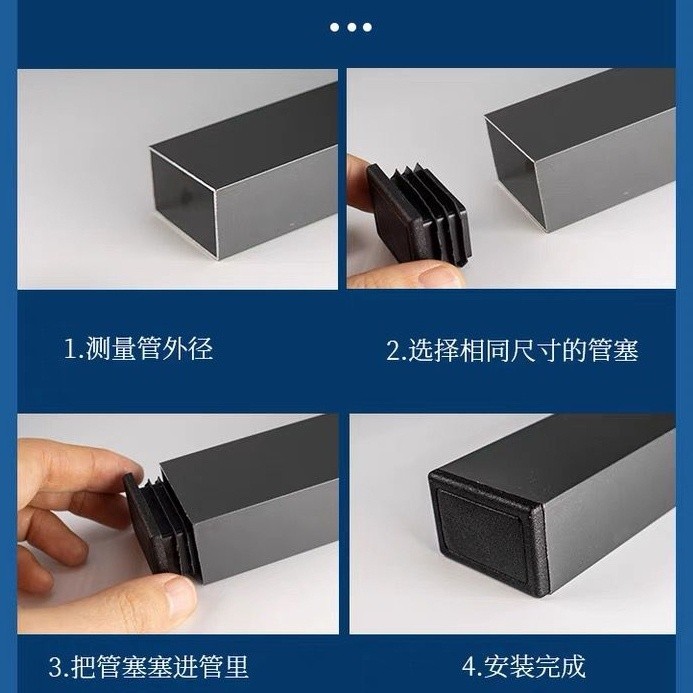 1.测量管外径

2.选择相同尺寸的管塞

3.把管塞塞进管里

4.安装完成