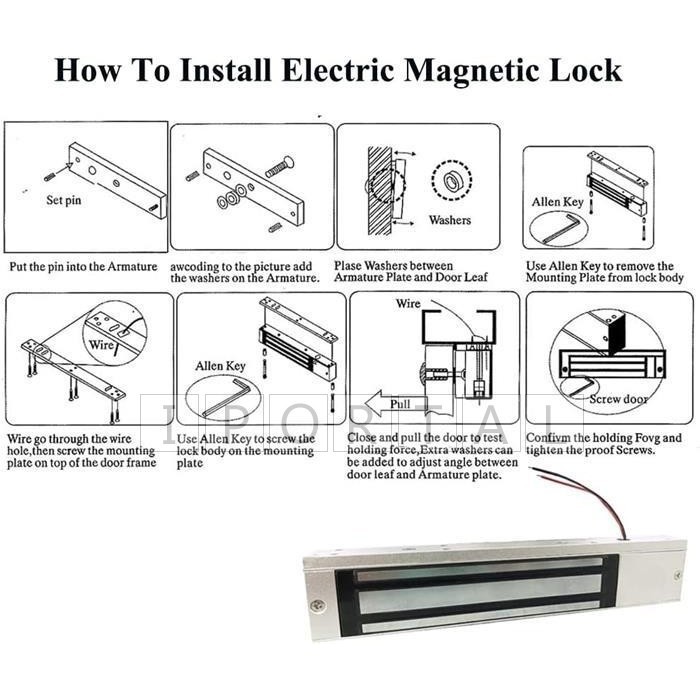 How To Install Electric Magnetic Lock

Set pin

Put the pin into the Armature

awcoding to the picture add the washers on the Armature.

Washers

Plase Washers between Armature Plate and Door Leaf

Allen Key

Use Allen Key to remove the Mounting Plate from lock body

Wire

Wire go through the wire hole,then screw the mounting plate on top of the door frame

Allen Key

Use Allen Key to screw the lock body on the mounting plate

Wire

Pull

Close and pull the door to test holding force,Extra washers can be added to adjust angle between door leaf and Armature plate.

Screw door

Confivm the holding Fovg and tighten the proof Screws.

IPORTAL