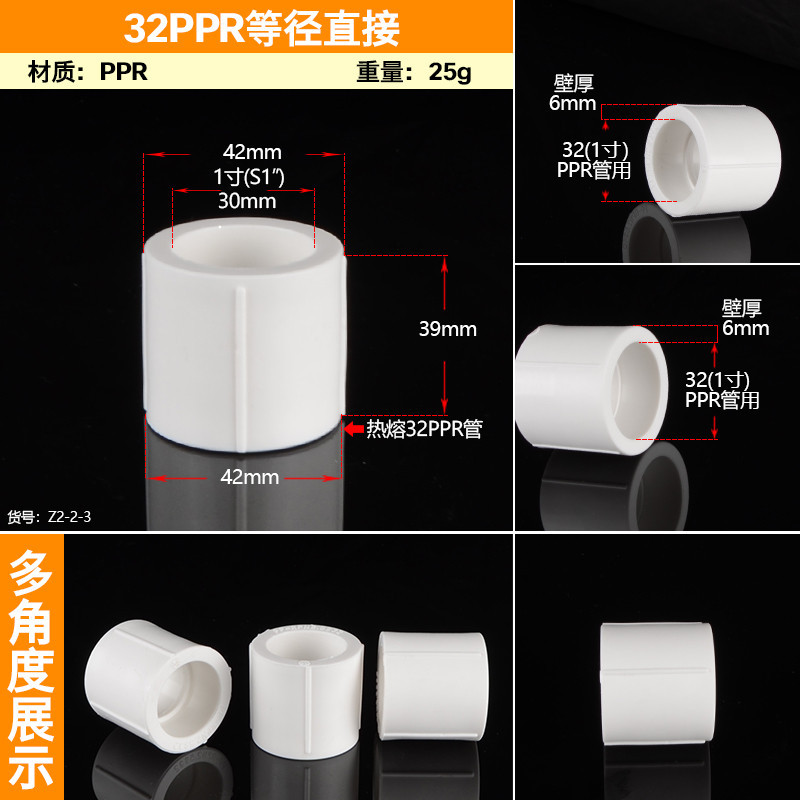 32PPR等径直接

材质：PPR

重量：25g

42mm
1寸(S1″)
30mm

39mm

热熔32PPR管

42mm

货号：Z2-2-3

壁厚
6mm

32(1寸)
PPR管用

壁厚
6mm

32(1寸)
PPR管用

多角度展示