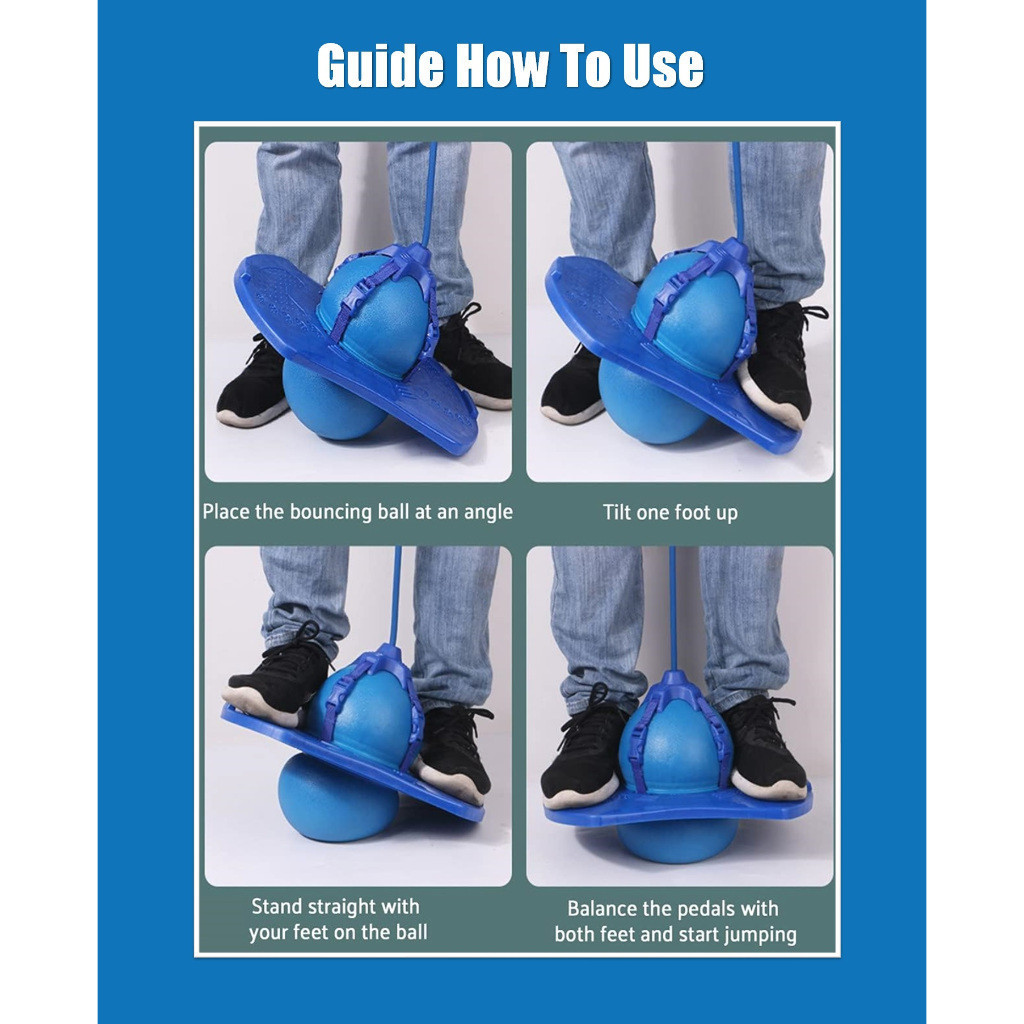 Guide How To Use

Place the bouncing ball at an angle

Tilt one foot up

Stand straight with your feet on the ball

Balance the pedals with both feet and start jumping