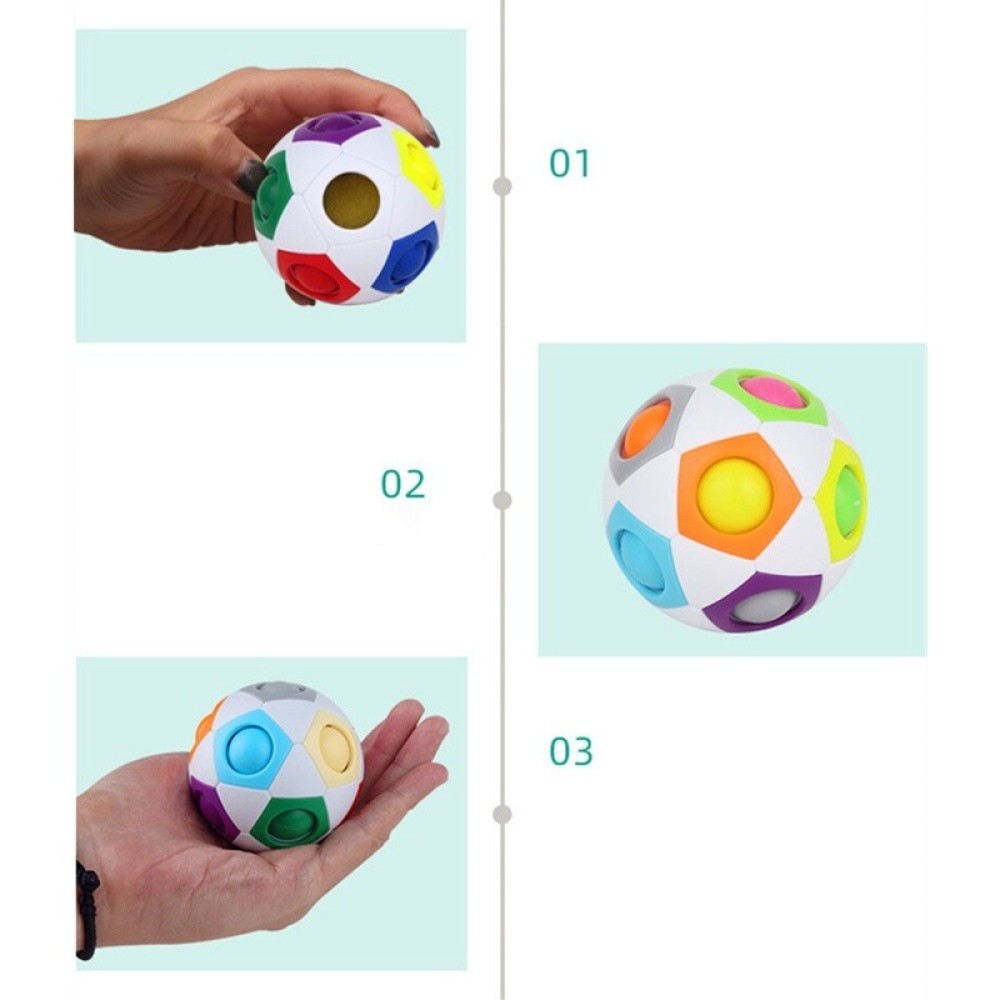 01

02

03