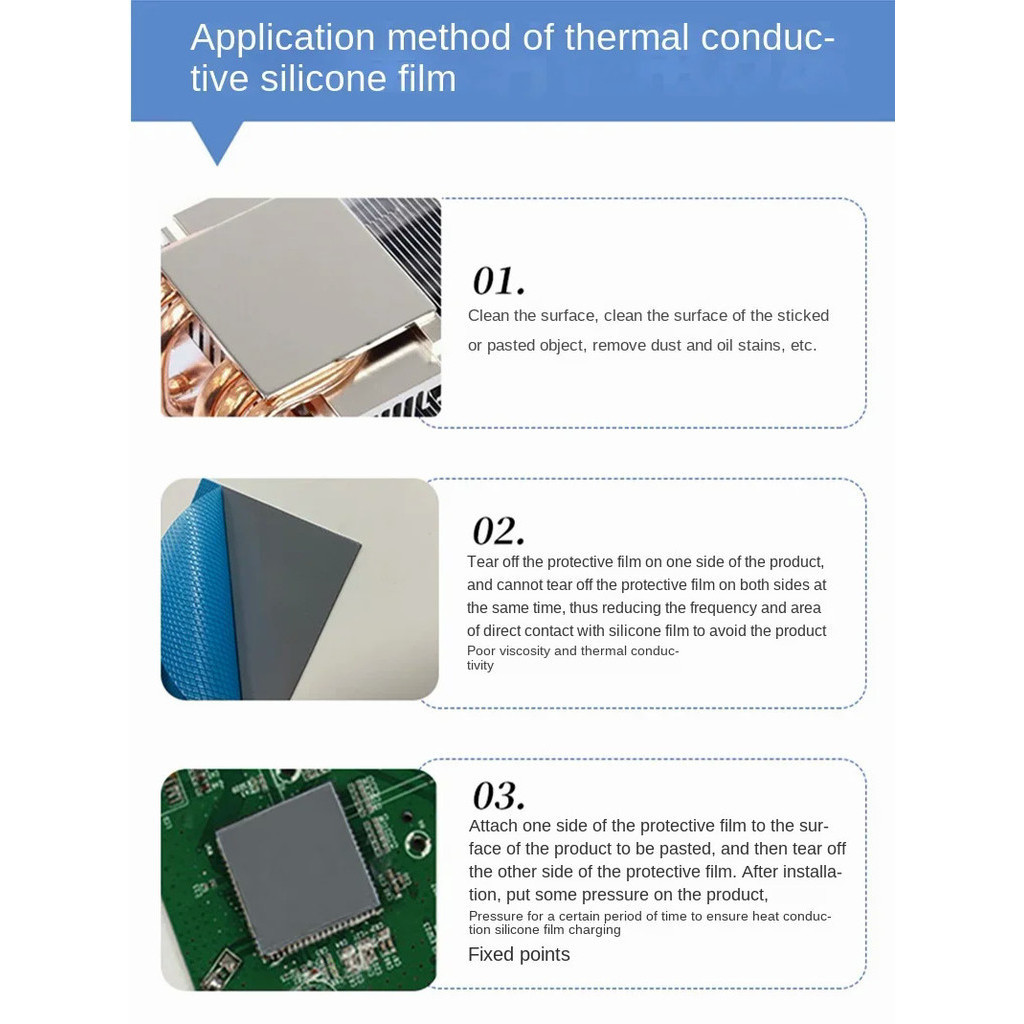 Application method of thermal conductive silicone film

01.
Clean the surface, clean the surface of the sticked or pasted object, remove dust and oil stains, etc.

02.
Tear off the protective film on one side of the product, and cannot tear off the protective film on both sides at the same time, thus reducing the frequency and area of direct contact with silicone film to avoid the product Poor viscosity and thermal conductivity

03.
Attach one side of the protective film to the surface of the product to be pasted, and then tear off the other side of the protective film. After installation, put some pressure on the product,
Pressure for a certain period of time to ensure heat conduction silicone film charging
Fixed points